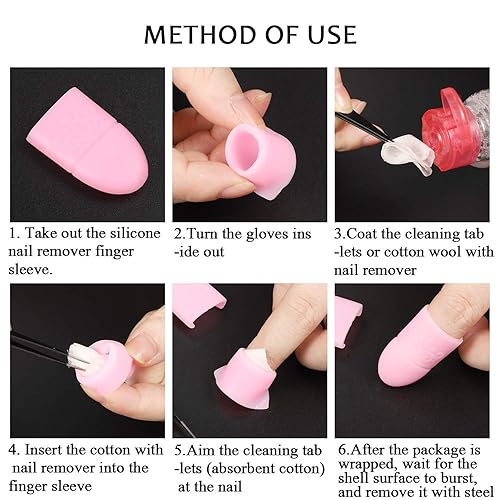 METHOD OF USE

1. Take out the silicone nail remover finger sleeve.

2.Turn the gloves ins -ide out

3.Coat the cleaning tab -lets or cotton wool with nail remover

4. Insert the cotton with nail remover into the finger sleeve

5.Aim the cleaning tab -lets (absorbent cotton) at the nail

6.After the package is wrapped, wait for the shell surface to burst, and remove it with steel