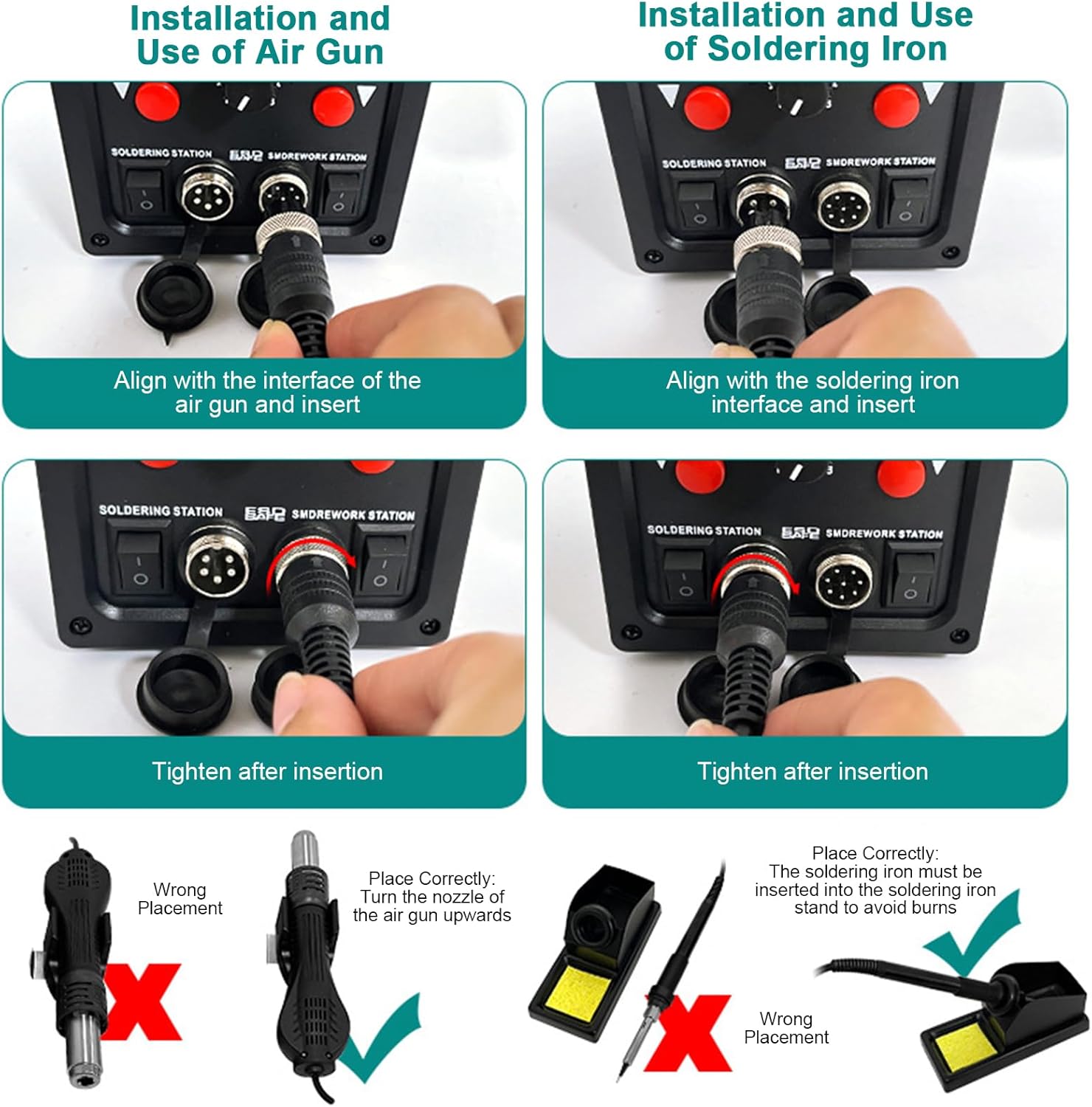 Installation and Use of Air Gun

SOLDERING STATION
ESD SAFE
SMDREWORK STATION

Align with the interface of the air gun and insert

SOLDERING STATION
ESD SAFE
SMDREWORK STATION

Tighten after insertion

Wrong Placement

Place Correctly: Turn the nozzle of the air gun upwards

Installation and Use of Soldering Iron

SOLDERING STATION
ESD SAFE
SMDREWORK STATION

Align with the soldering iron interface and insert

SOLDERING STATION
ESD SAFE
SMDREWORK STATION

Tighten after insertion

Place Correctly: The soldering iron must be inserted into the soldering iron stand to avoid burns

Wrong Placement