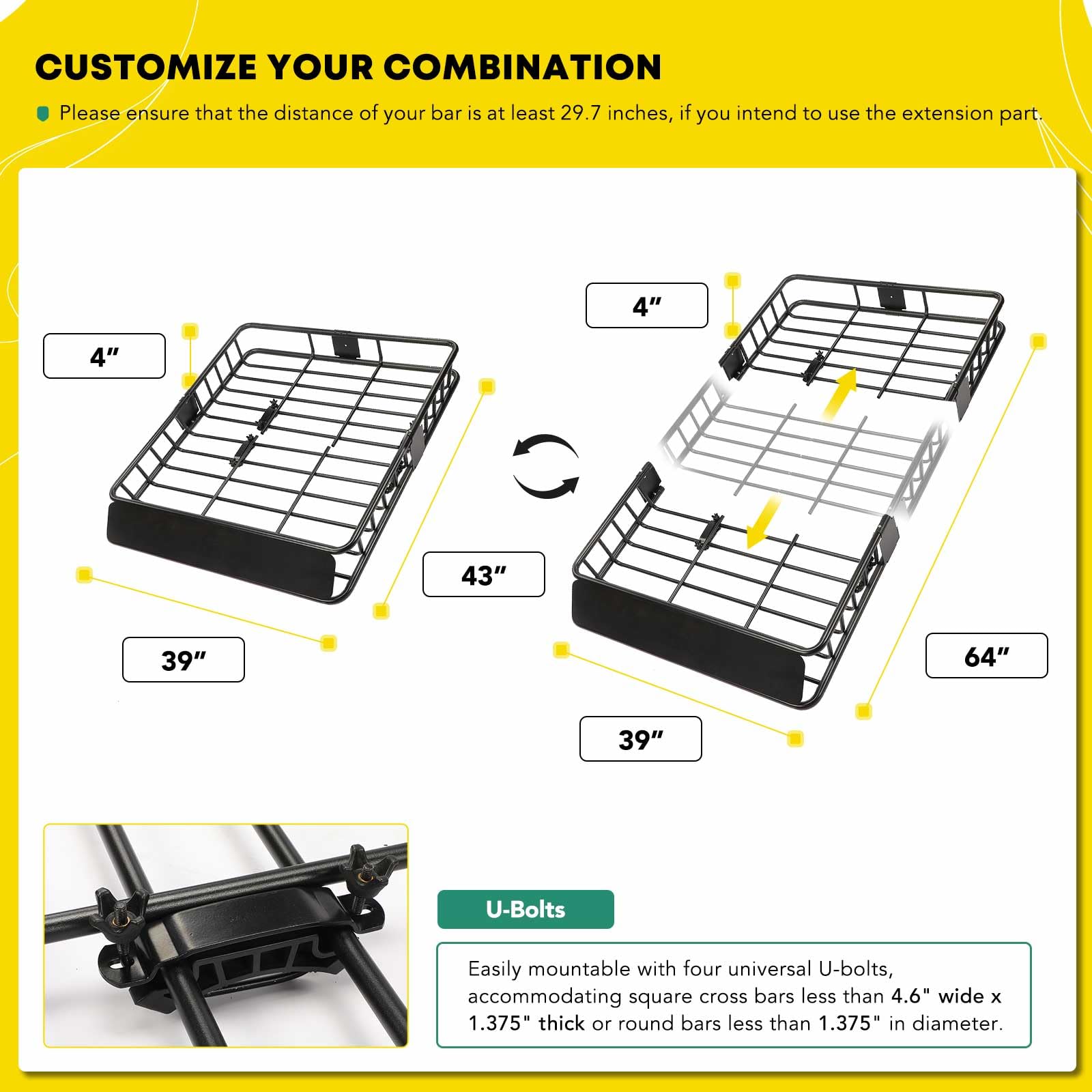 CUSTOMIZE YOUR COMBINATION

Please ensure that the distance of your bar is at least 29.7 inches, if you intend to use the extension part.

4″

43″

39″

4″

64″

39″

U-Bolts

Easily mountable with four universal U-bolts, accommodating square cross bars less than 4.6" wide x 1.375" thick or round bars less than 1.375" in diameter.