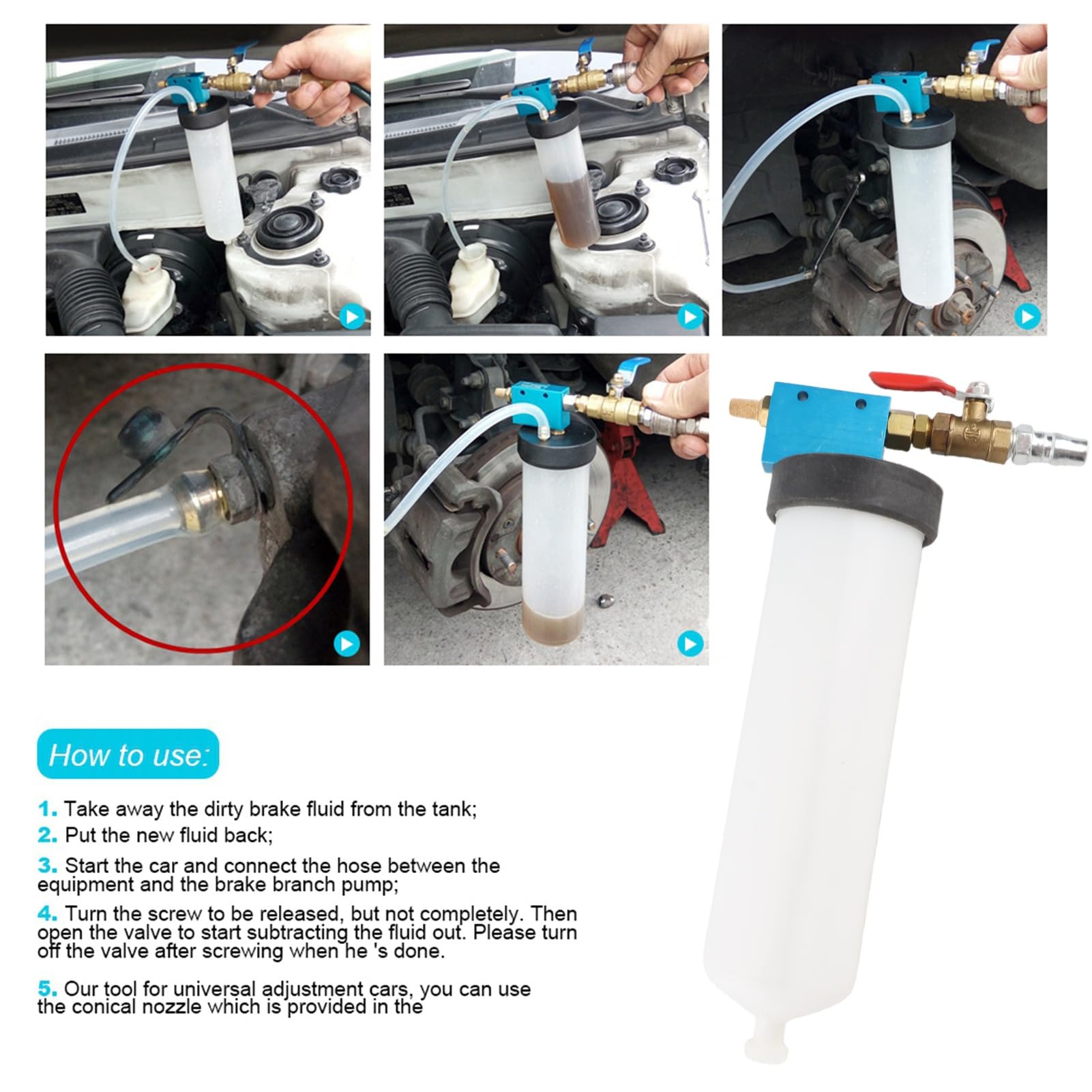 How to use:

1. Take away the dirty brake fluid from the tank;

2. Put the new fluid back;

3. Start the car and connect the hose between the equipment and the brake branch pump;

4. Turn the screw to be released, but not completely. Then open the valve to start subtracting the fluid out. Please turn off the valve after screwing when he 's done.

5. Our tool for universal adjustment cars, you can use the conical nozzle which is provided in the