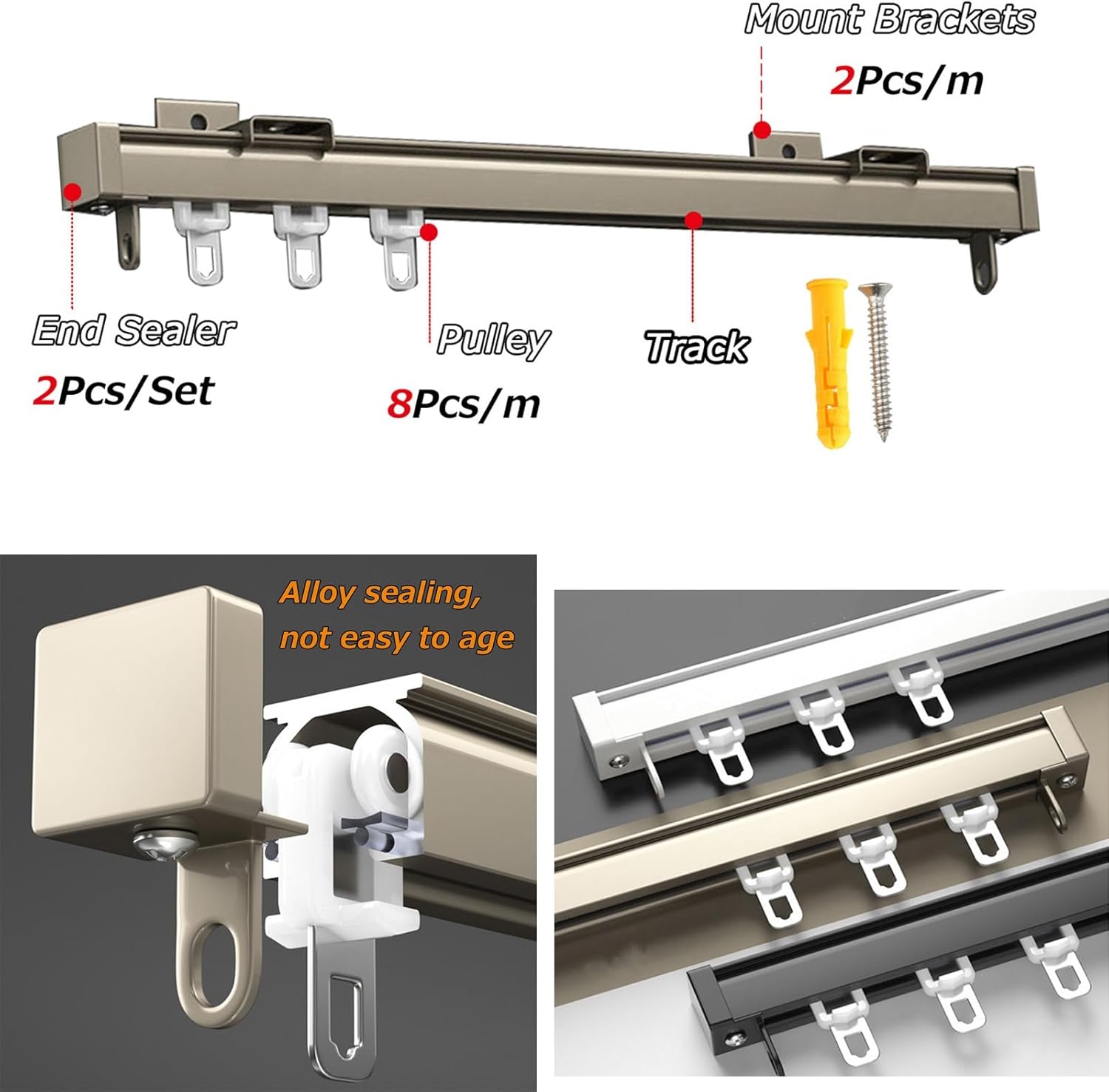 Mount Brackets

2Pcs/m

End Sealer

2Pcs/Set

Pulley

8Pcs/m

Track

Alloy sealing, not easy to age