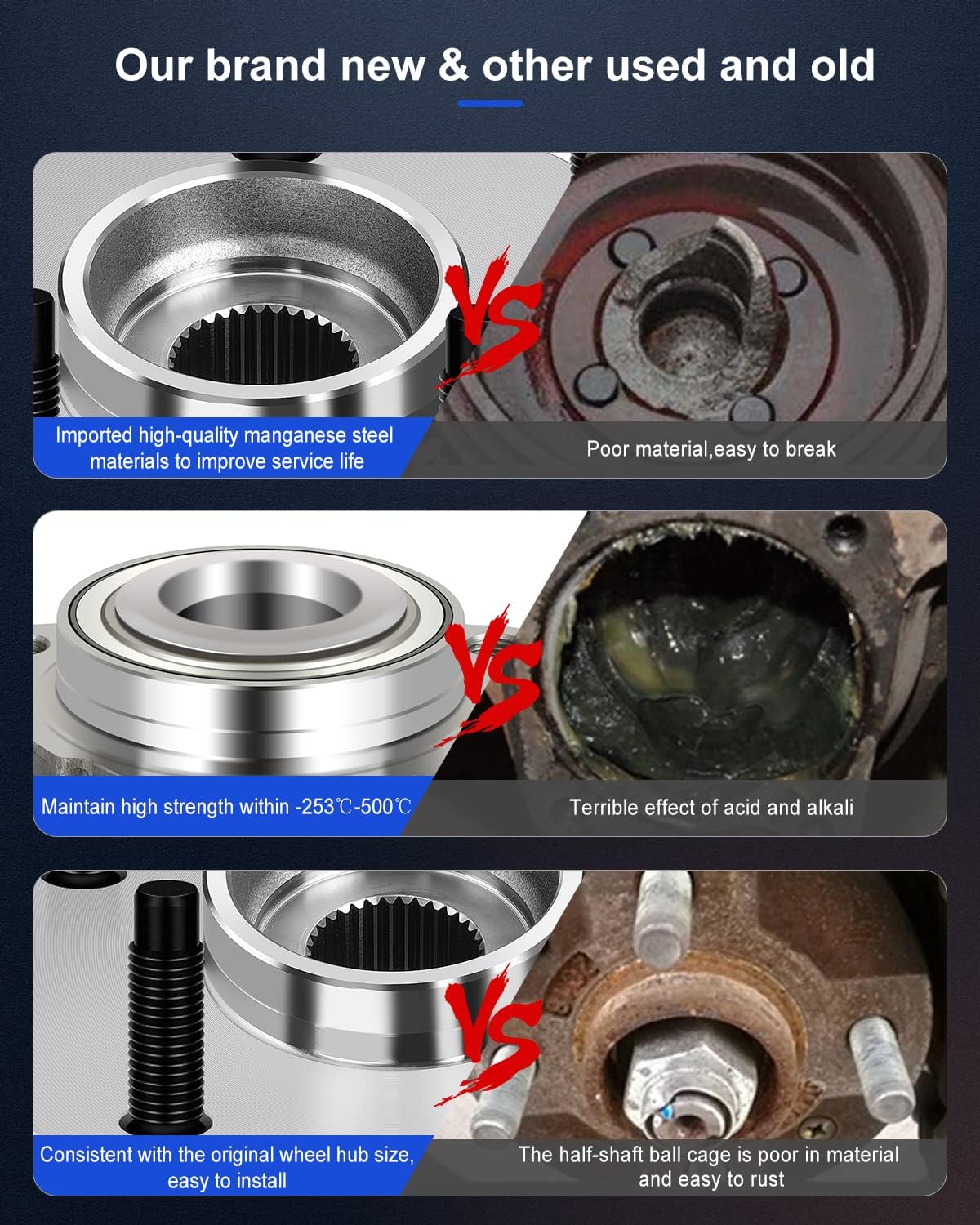 Our brand new & other used and old

VS

Imported high-quality manganese steel materials to improve service life

Poor material,easy to break

VS

Maintain high strength within -253℃-500℃

Terrible effect of acid and alkali

VS

Consistent with the original wheel hub size, easy to install

The half-shaft ball cage is poor in material and easy to rust