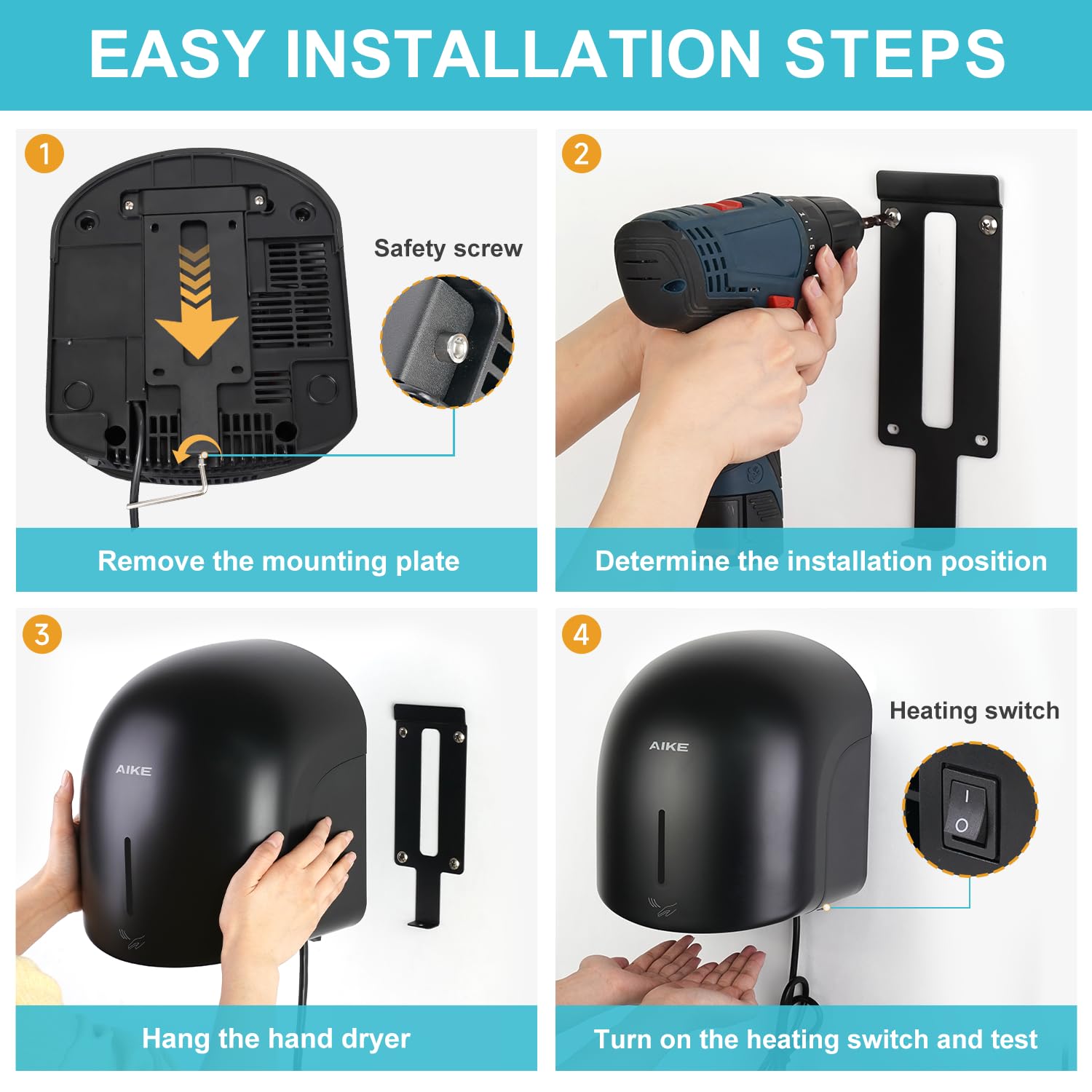 EASY INSTALLATION STEPS

1

Safety screw

Remove the mounting plate

2

Determine the installation position

3

AIKE

Hang the hand dryer

4

AIKE

Heating switch

I
O

Turn on the heating switch and test