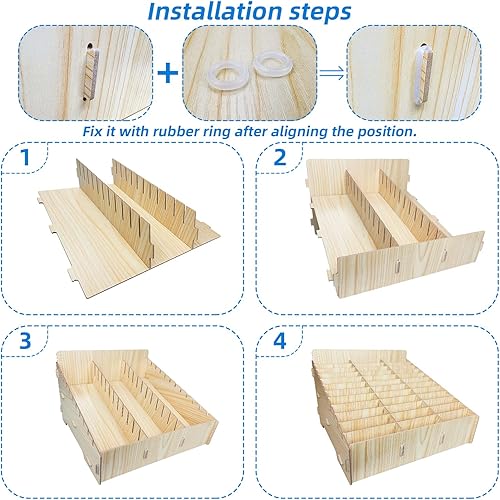 Installation steps

+

Fix it with rubber ring after aligning the position.

1

2

3

4