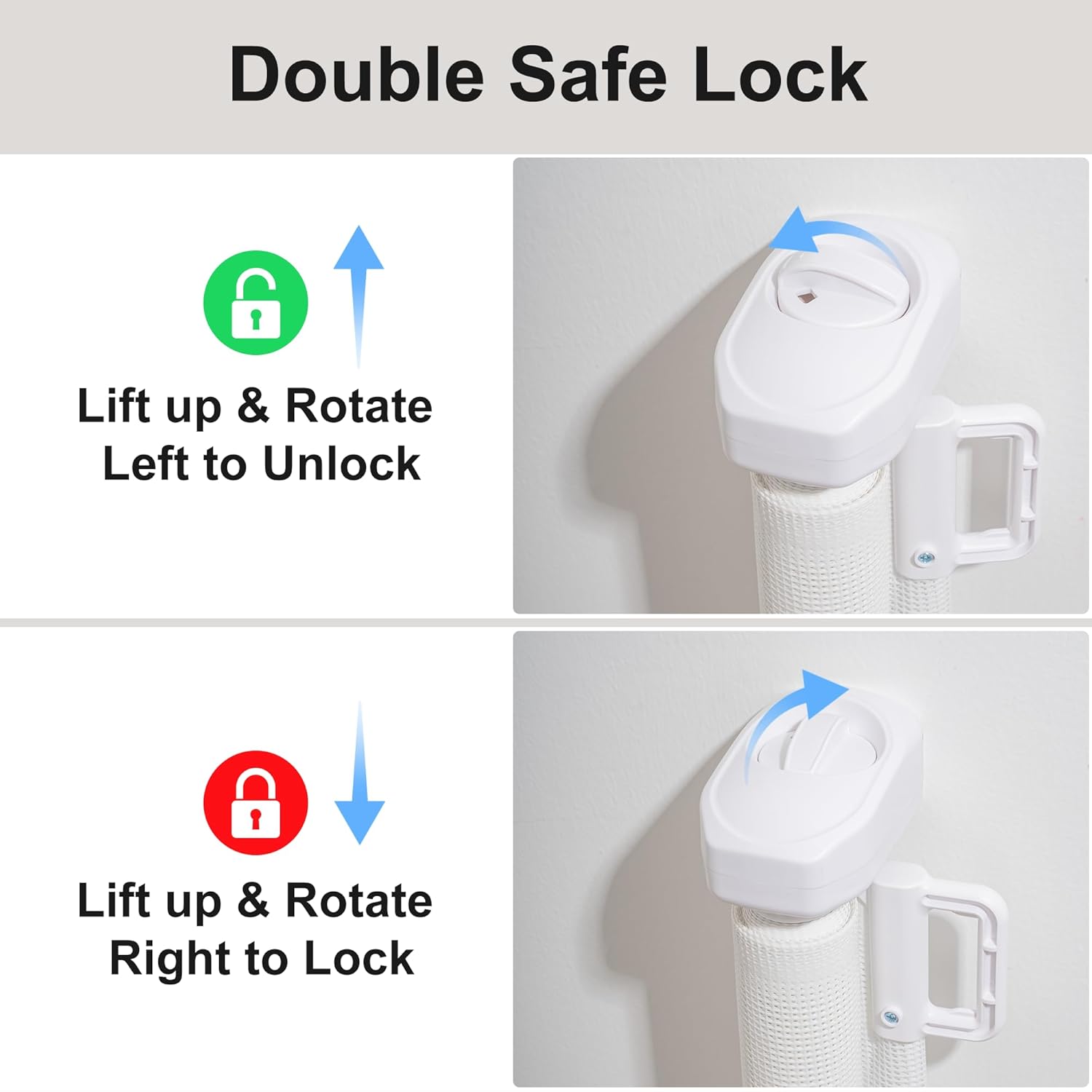 Double Safe Lock

Lift up & Rotate Left to Unlock

Lift up & Rotate Right to Lock