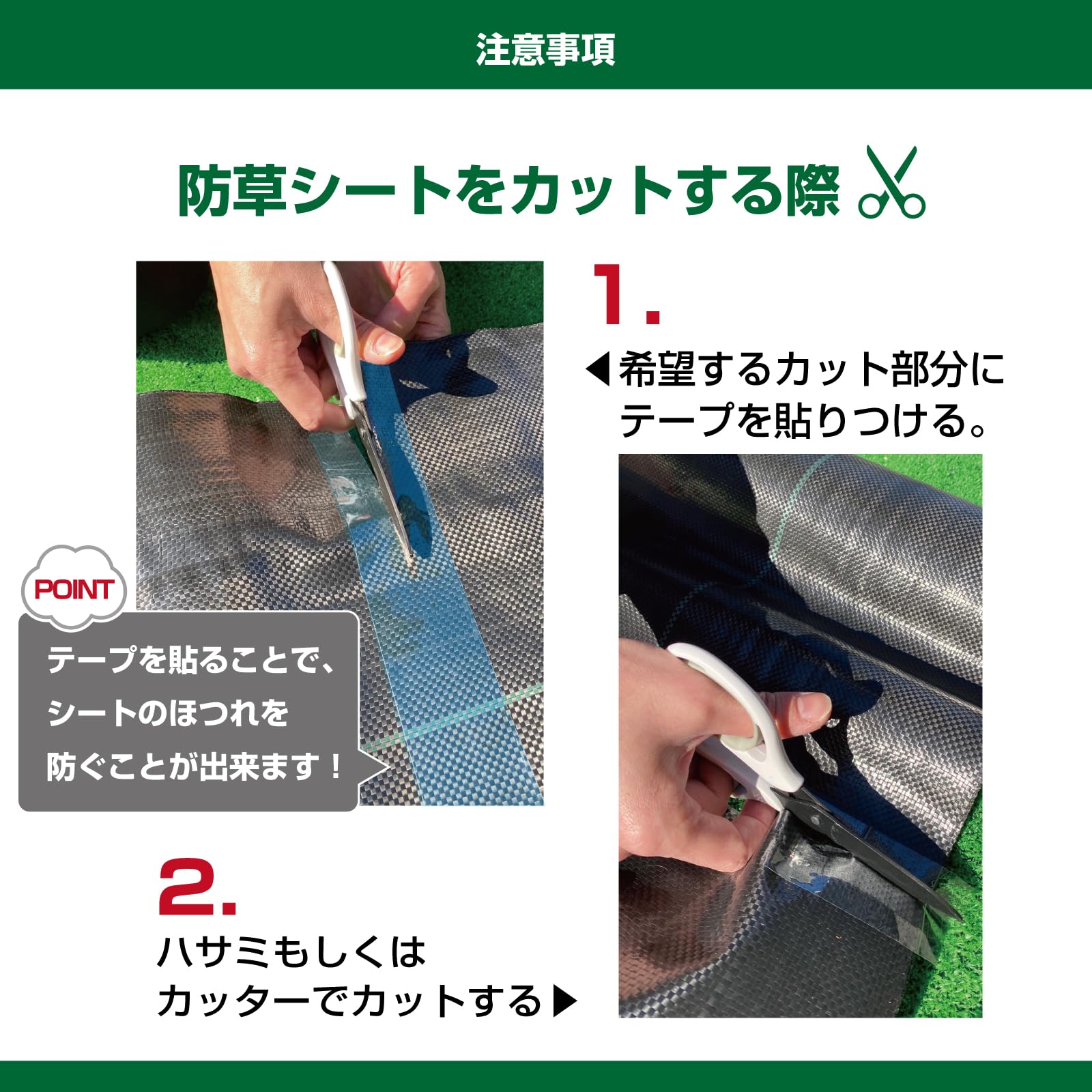 注意事項

防草シートをカットする際

1.

◀希望するカット部分にテープを貼りつける。

POINT

テープを貼ることで、シートのほつれを防ぐことが出来ます！

2.

ハサミもしくはカッターでカットする▶