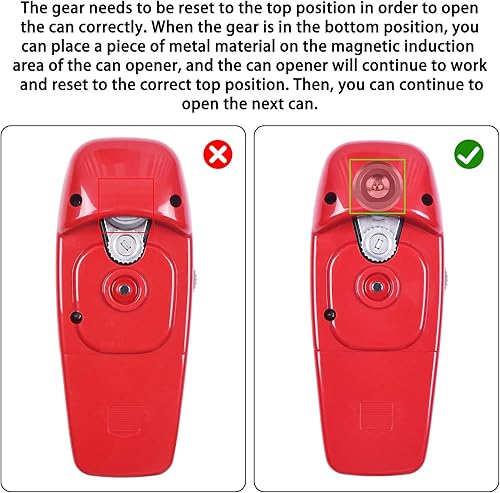 The gear needs to be reset to the top position in order to open the can correctly. When the gear is in the bottom position, you can place a piece of metal material on the magnetic induction area of the can opener, and the can opener will continue to work and reset to the correct top position. Then, you can continue to open the next can.