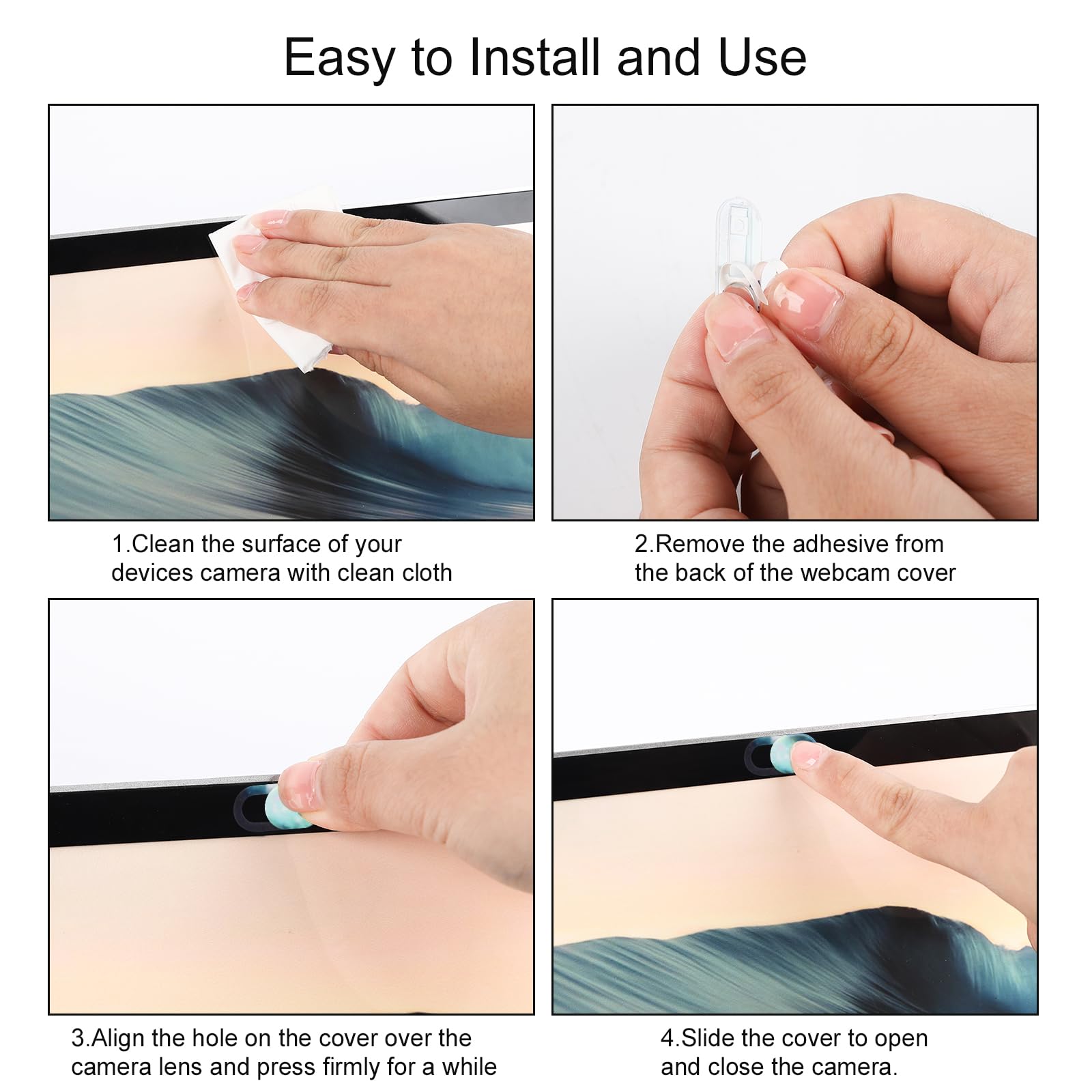 Easy to Install and Use

1.Clean the surface of your devices camera with clean cloth

2.Remove the adhesive from the back of the webcam cover

3.Align the hole on the cover over the camera lens and press firmly for a while

4.Slide the cover to open and close the camera.