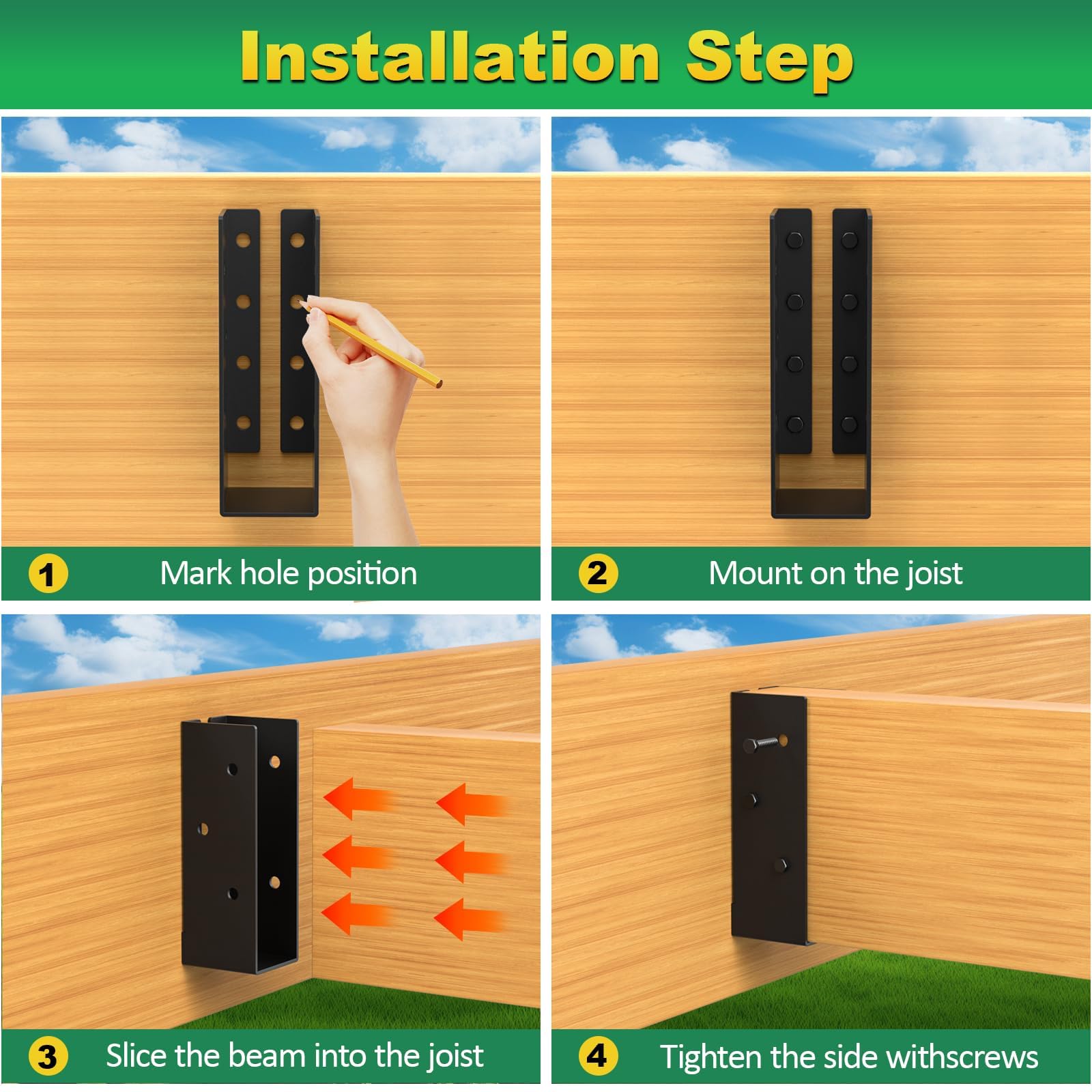 Installation Step

1 Mark hole position

2 Mount on the joist

3 Slice the beam into the joist

4 Tighten the side withscrews