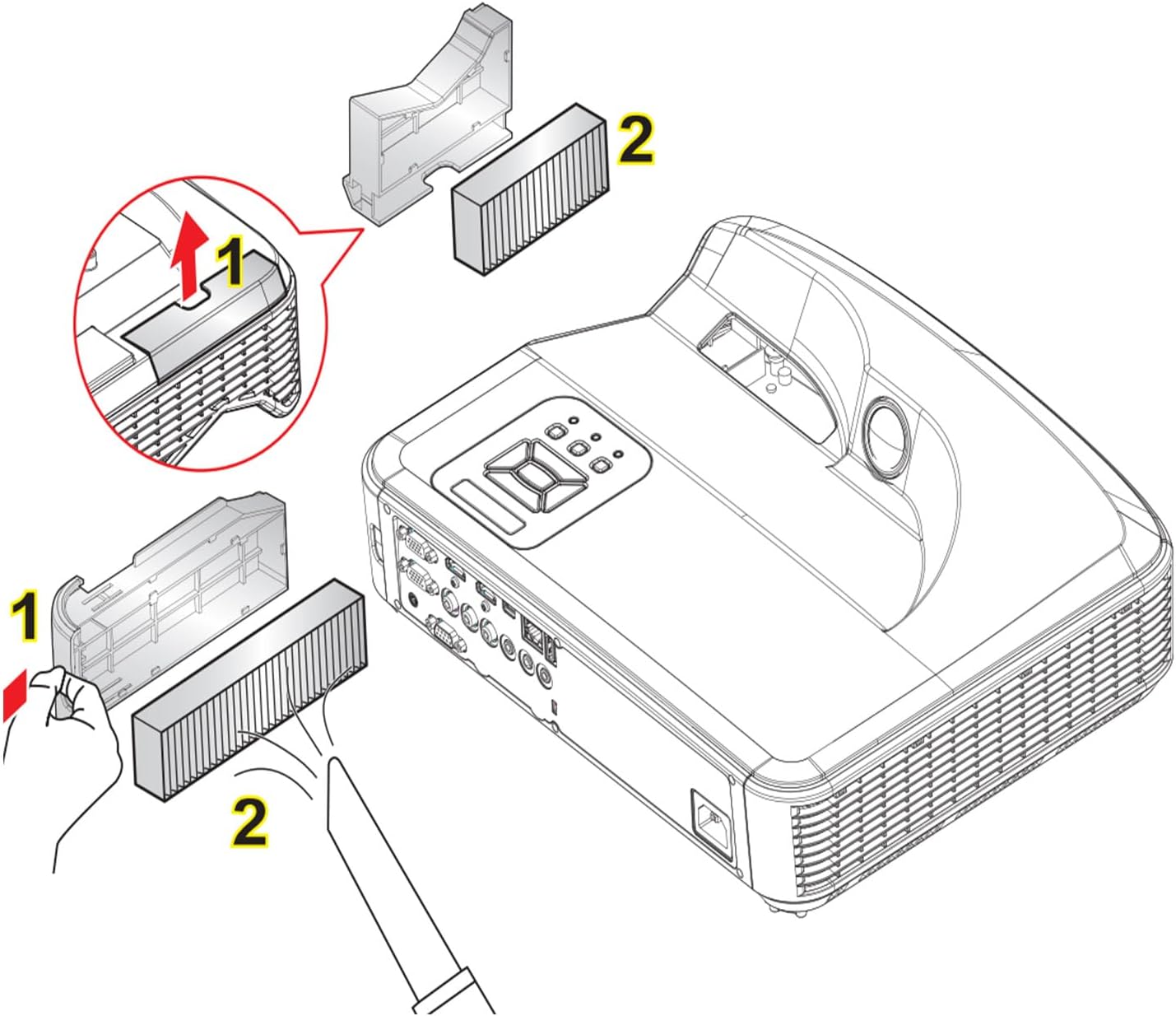 2

1

1

2