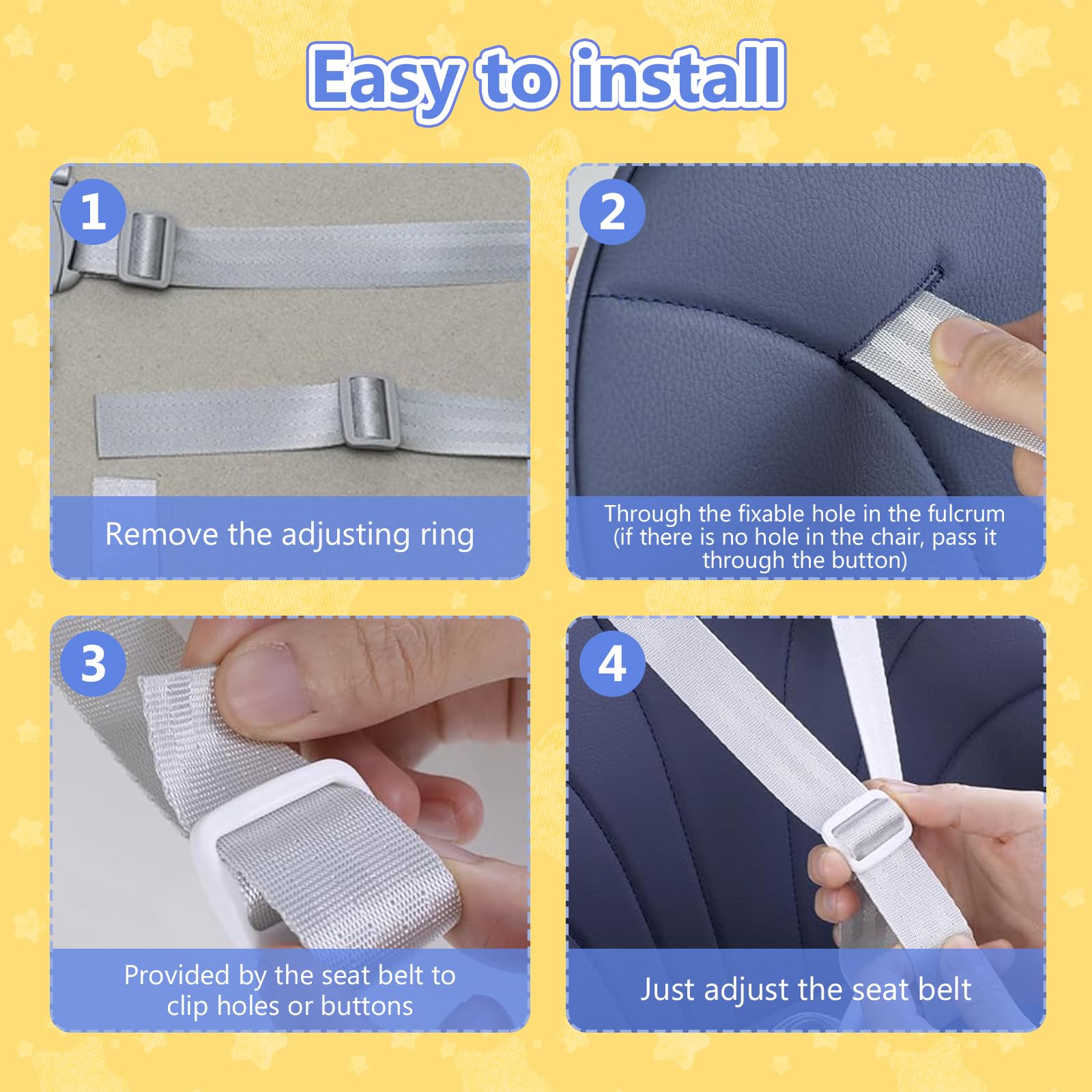 Easy to install

1

Remove the adjusting ring

2

Through the fixable hole in the fulcrum (if there is no hole in the chair, pass it through the button)

3

Provided by the seat belt to clip holes or buttons

4

Just adjust the seat belt