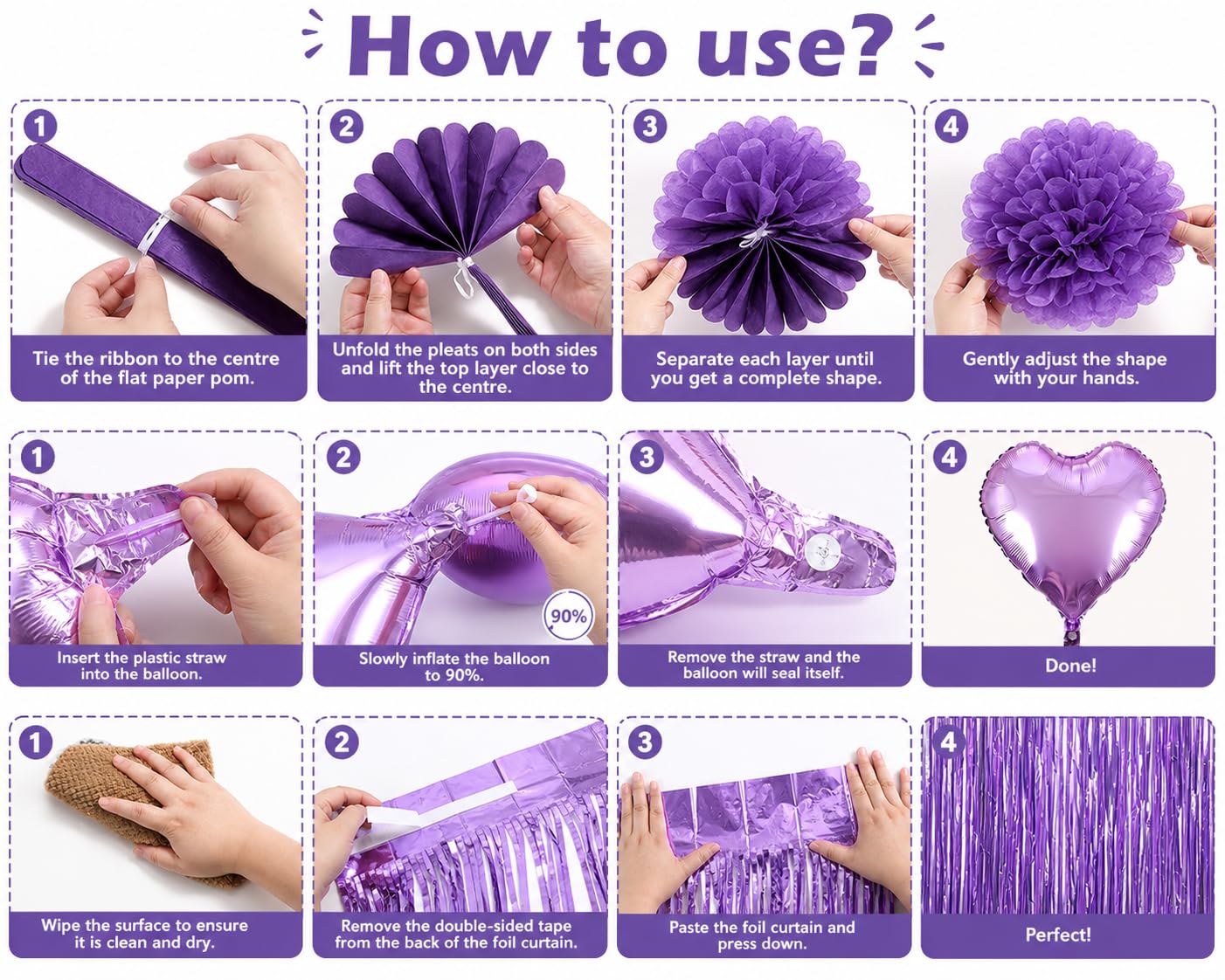 How to use?

1
Tie the ribbon to the centre of the flat paper pom.

2
Unfold the pleats on both sides and lift the top layer close to the centre.

3
Separate each layer until you get a complete shape.

4
Gently adjust the shape with your hands.

1
Insert the plastic straw into the balloon.

2
90%
Slowly inflate the balloon to 90%.

3
Remove the straw and the balloon will seal itself.

4
Done!

1
Wipe the surface to ensure it is clean and dry.

2
Remove the double-sided tape from the back of the foil curtain.

3
Paste the foil curtain and press down.

4
Perfect!