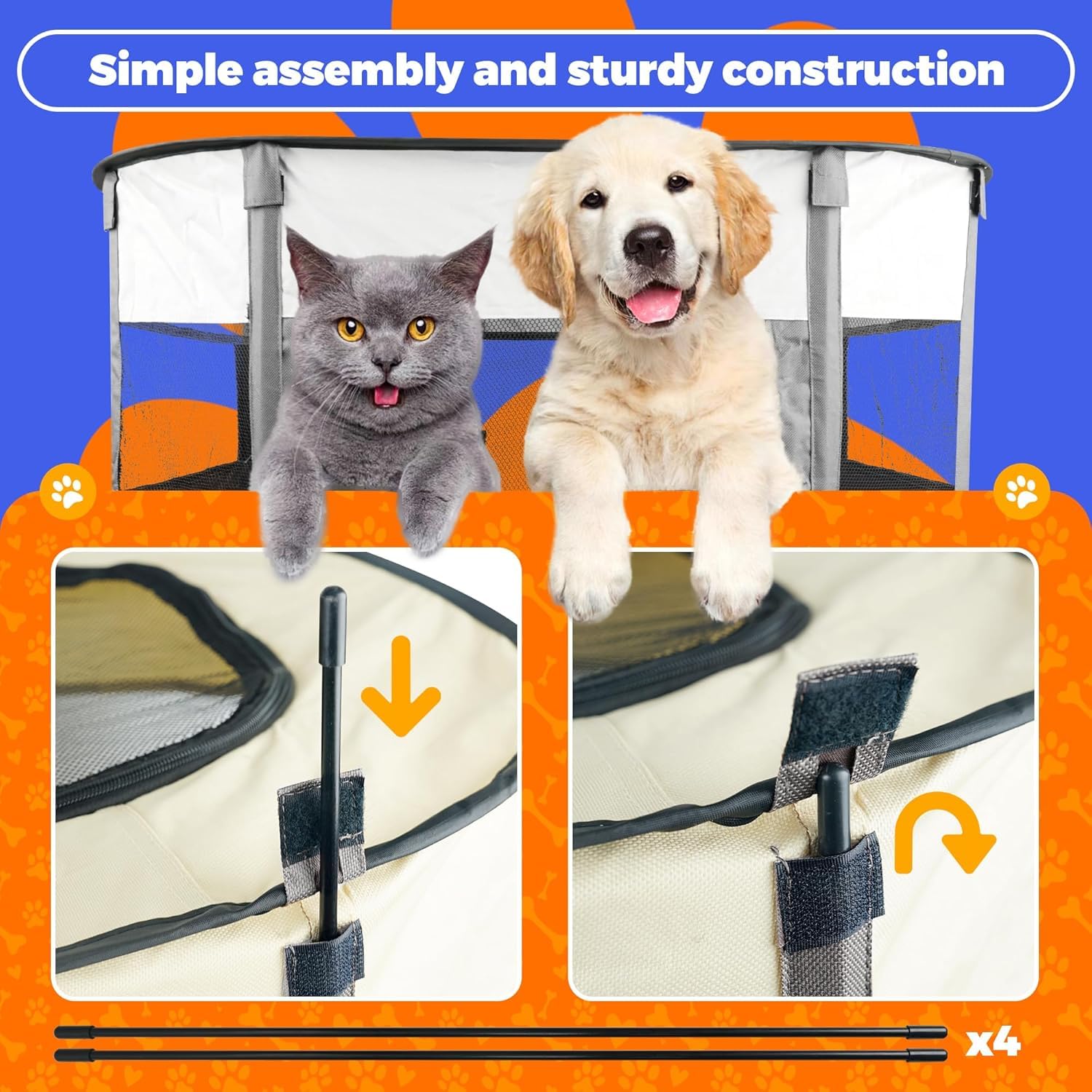 Simple assembly and sturdy construction

x4