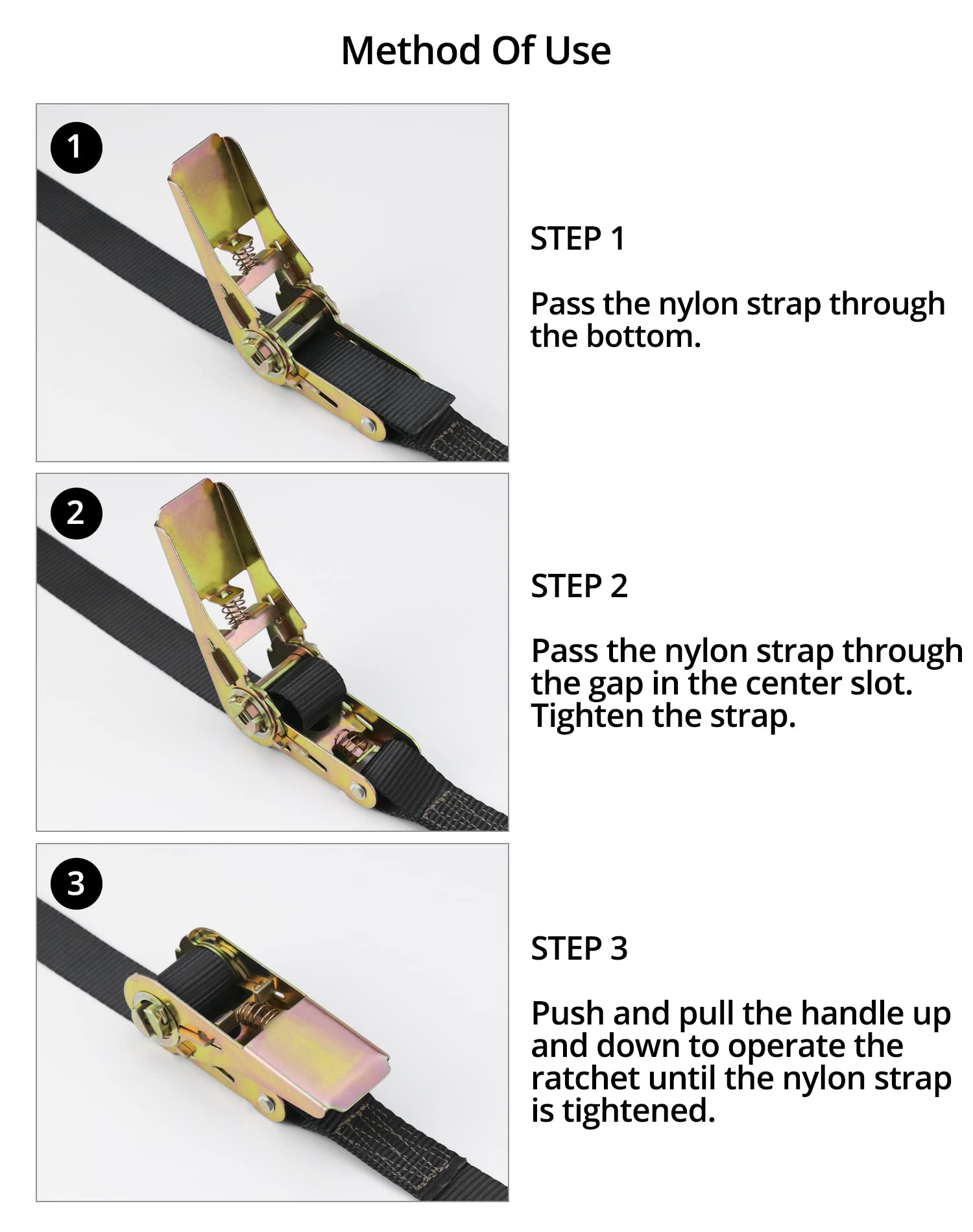 Method Of Use

1

STEP 1

Pass the nylon strap through the bottom.

2

STEP 2

Pass the nylon strap through the gap in the center slot. Tighten the strap.

3

STEP 3

Push and pull the handle up and down to operate the ratchet until the nylon strap is tightened.