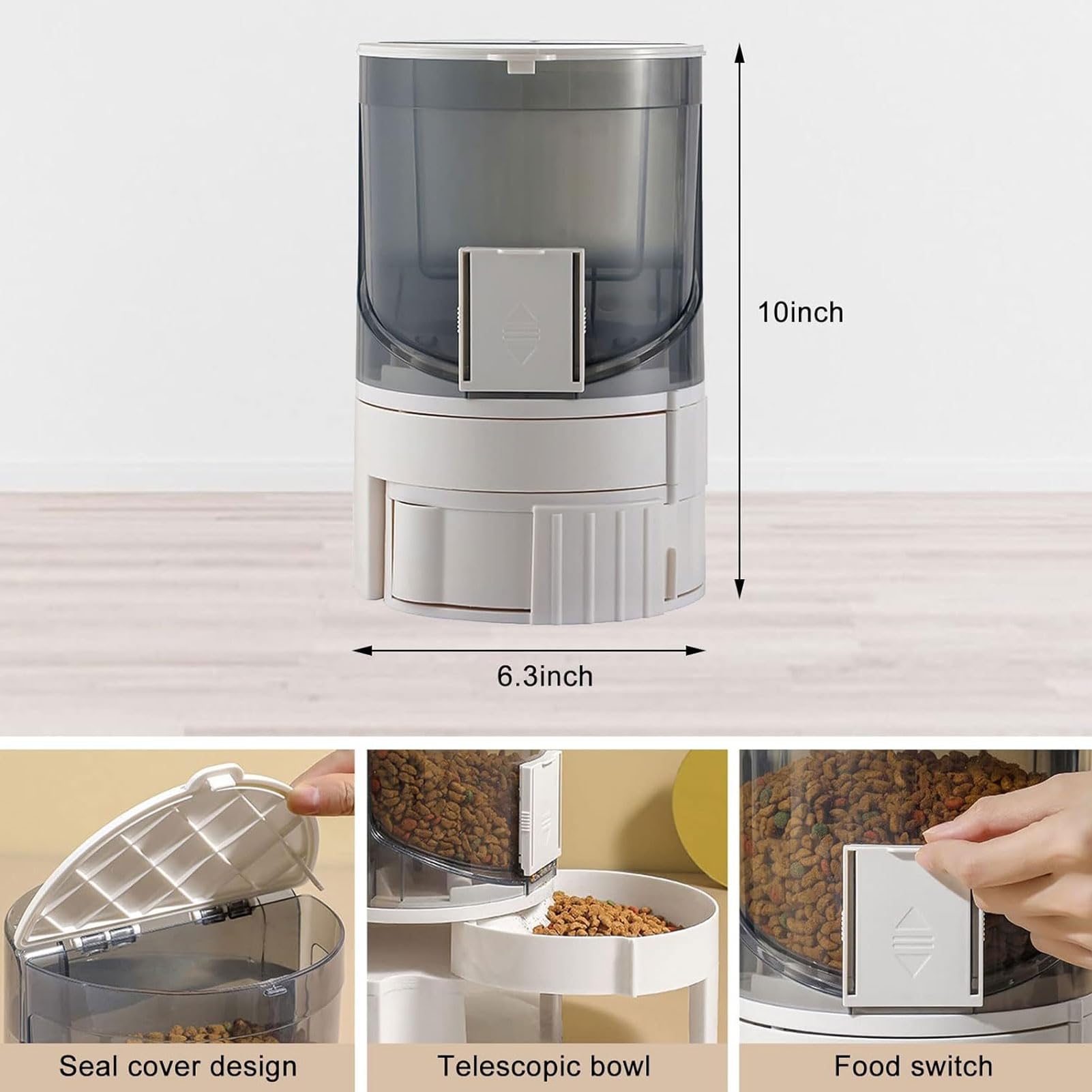 10inch

6.3inch

Seal cover design

Telescopic bowl

Food switch