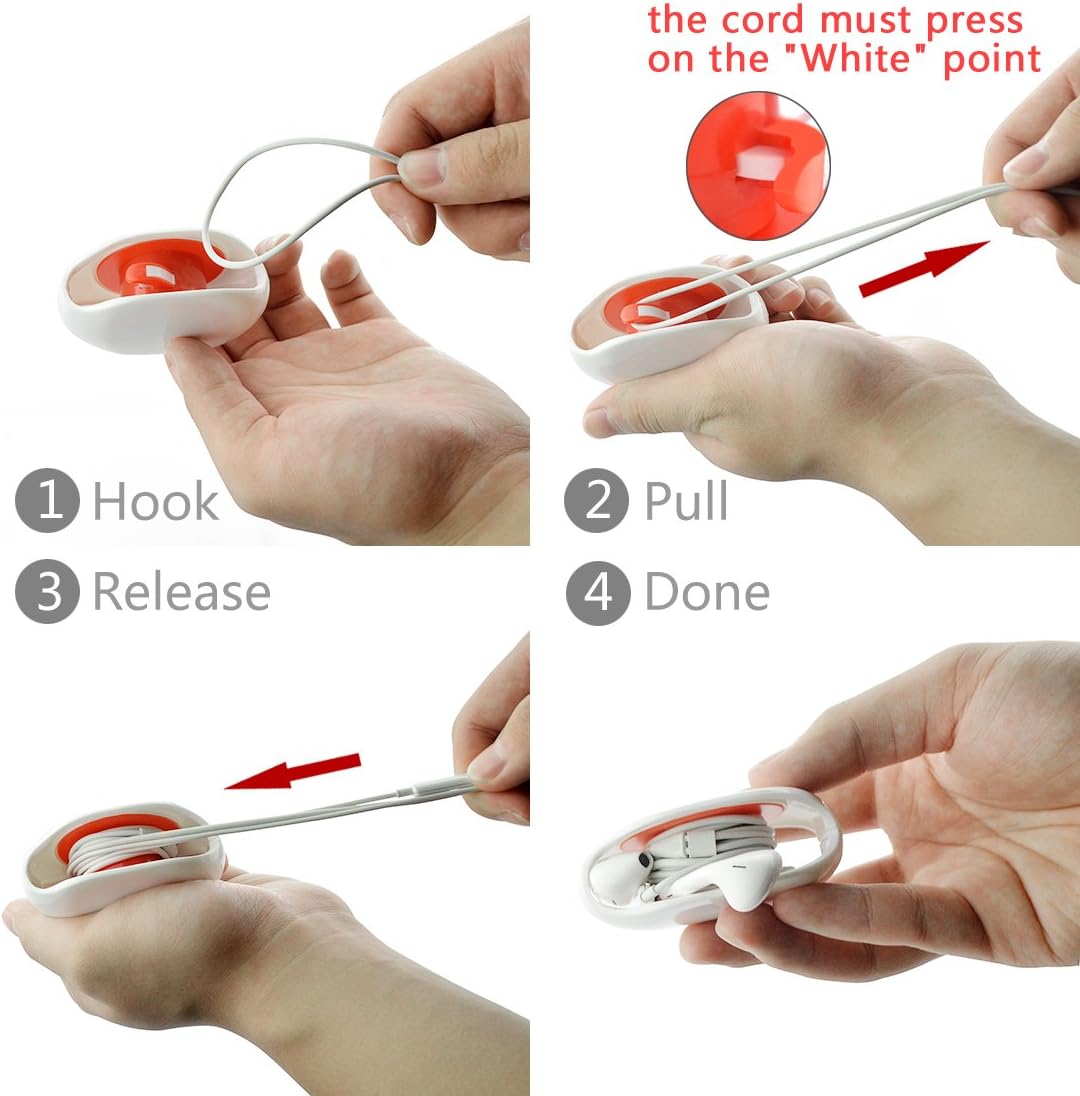 the cord must press on the "White" point

1 Hook

2 Pull

3 Release

4 Done