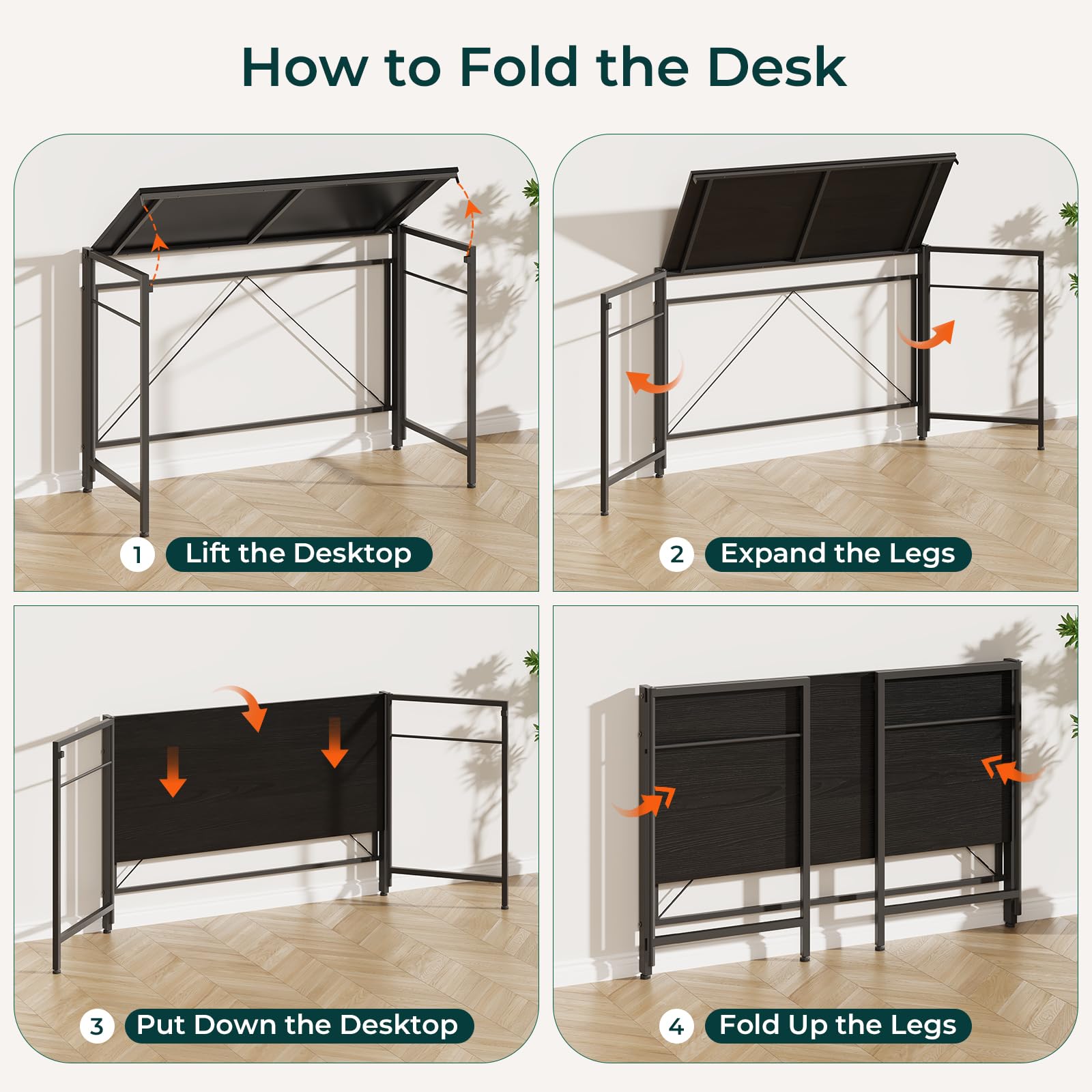 How to Fold the Desk

1 Lift the Desktop

2 Expand the Legs

3 Put Down the Desktop

4 Fold Up the Legs