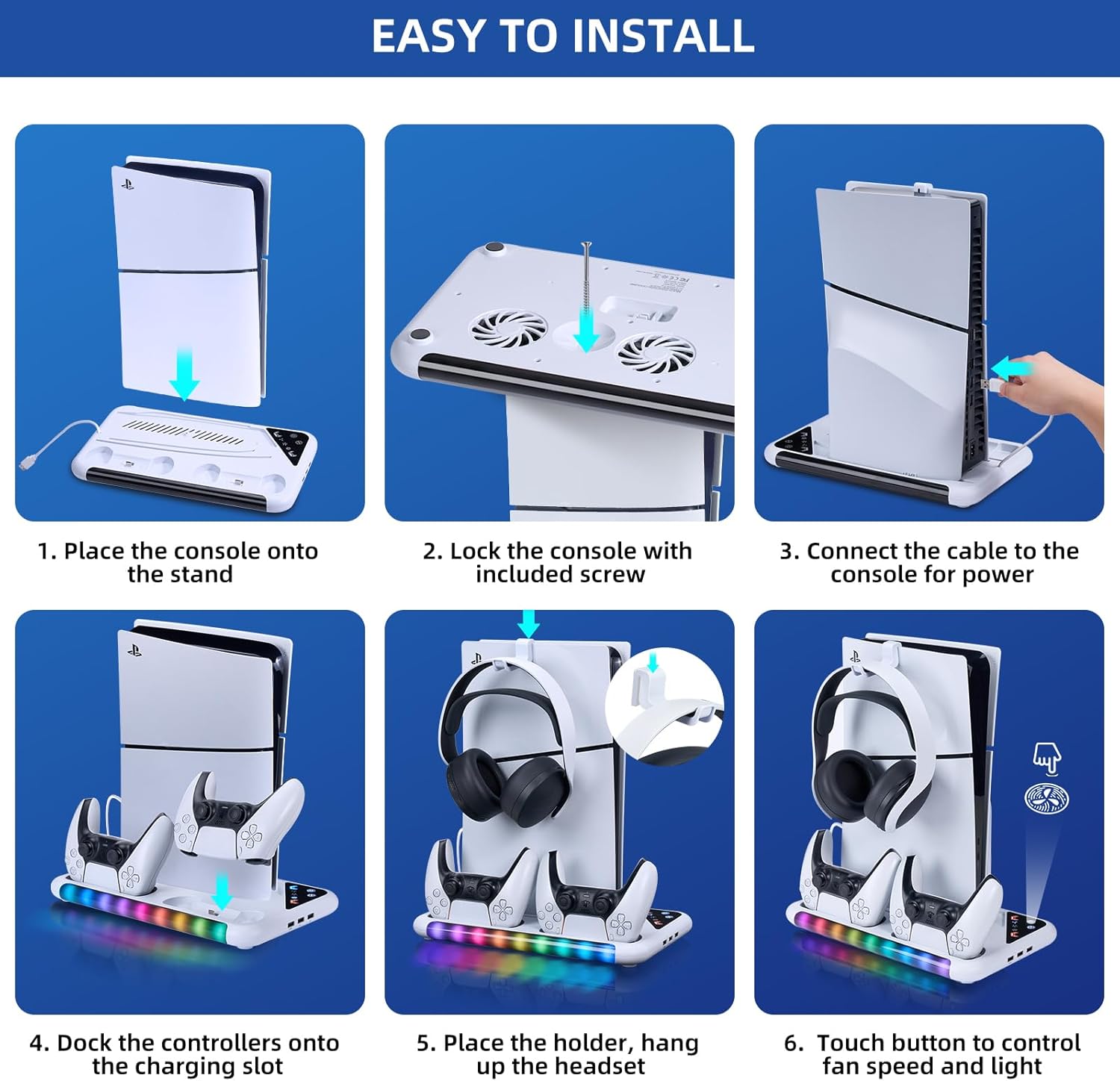 EASY TO INSTALL

1. Place the console onto the stand

2. Lock the console with included screw

3. Connect the cable to the console for power

4. Dock the controllers onto the charging slot

5. Place the holder, hang up the headset

6. Touch button to control fan speed and light