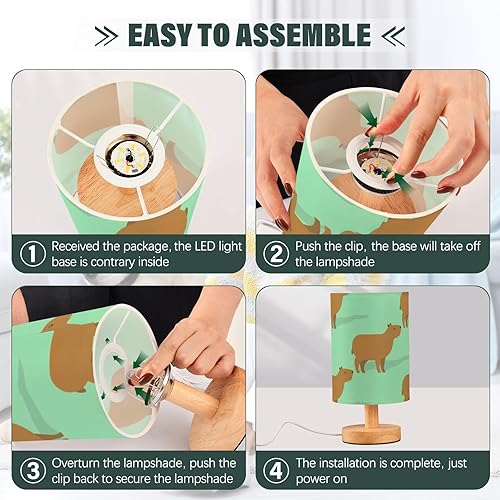 EASY TO ASSEMBLE

1 Received the package, the LED light base is contrary inside

2 Push the clip, the base will take off the lampshade

3 Overturn the lampshade, push the clip back to secure the lampshade

4 The installation is complete, just power on