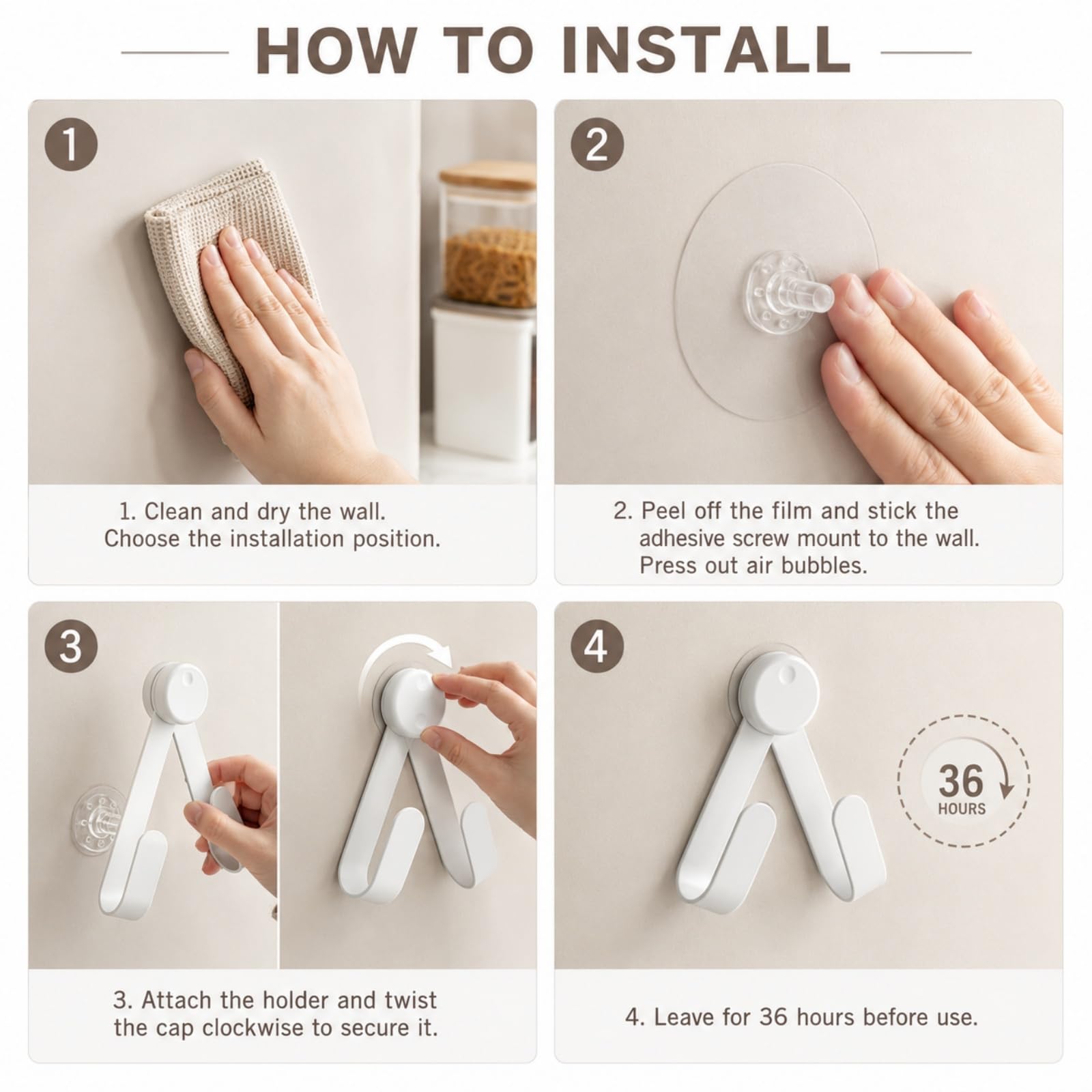 HOW TO INSTALL

1

1. Clean and dry the wall. Choose the installation position.

2

2. Peel off the film and stick the adhesive screw mount to the wall. Press out air bubbles.

3

3. Attach the holder and twist the cap clockwise to secure it.

4

36 HOURS

4. Leave for 36 hours before use.