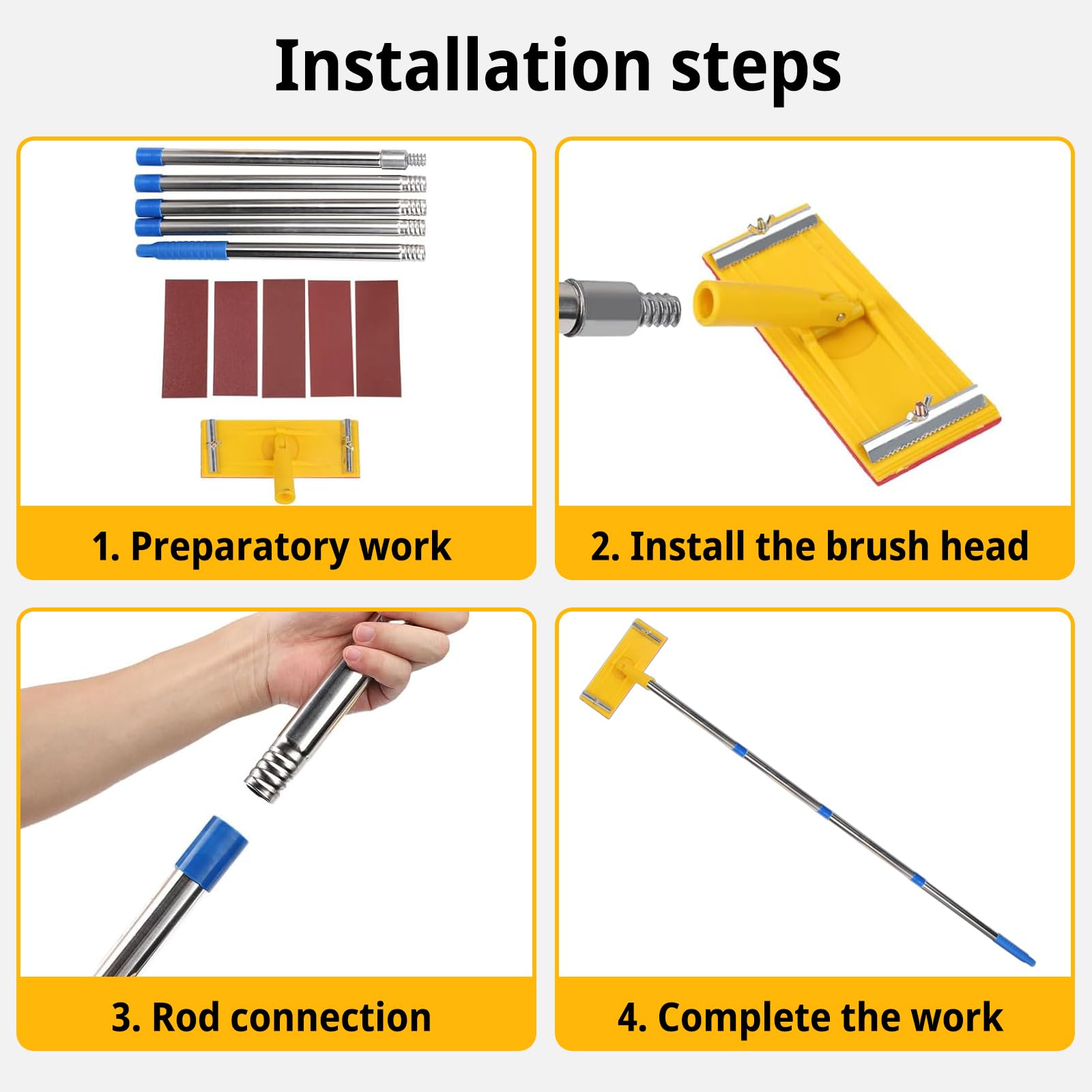 Installation steps

1. Preparatory work

2. Install the brush head

3. Rod connection

4. Complete the work