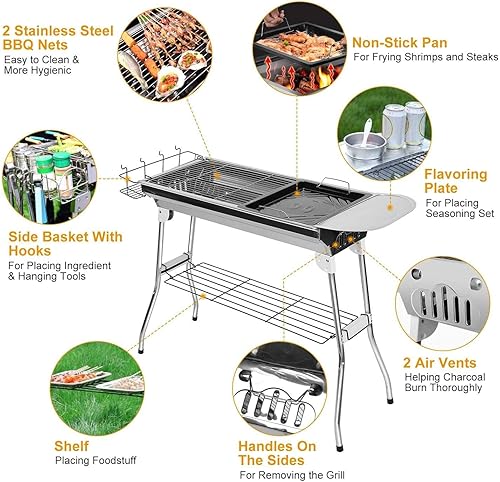 2 Stainless Steel BBQ Nets
Easy to Clean & More Hygienic

Non-Stick Pan
For Frying Shrimps and Steaks

Flavoring Plate
For Placing Seasoning Set

Side Basket With Hooks
For Placing Ingredient & Hanging Tools

2 Air Vents
Helping Charcoal Burn Thoroughly

Shelf
Placing Foodstuff

Handles On The Sides
For Removing the Grill