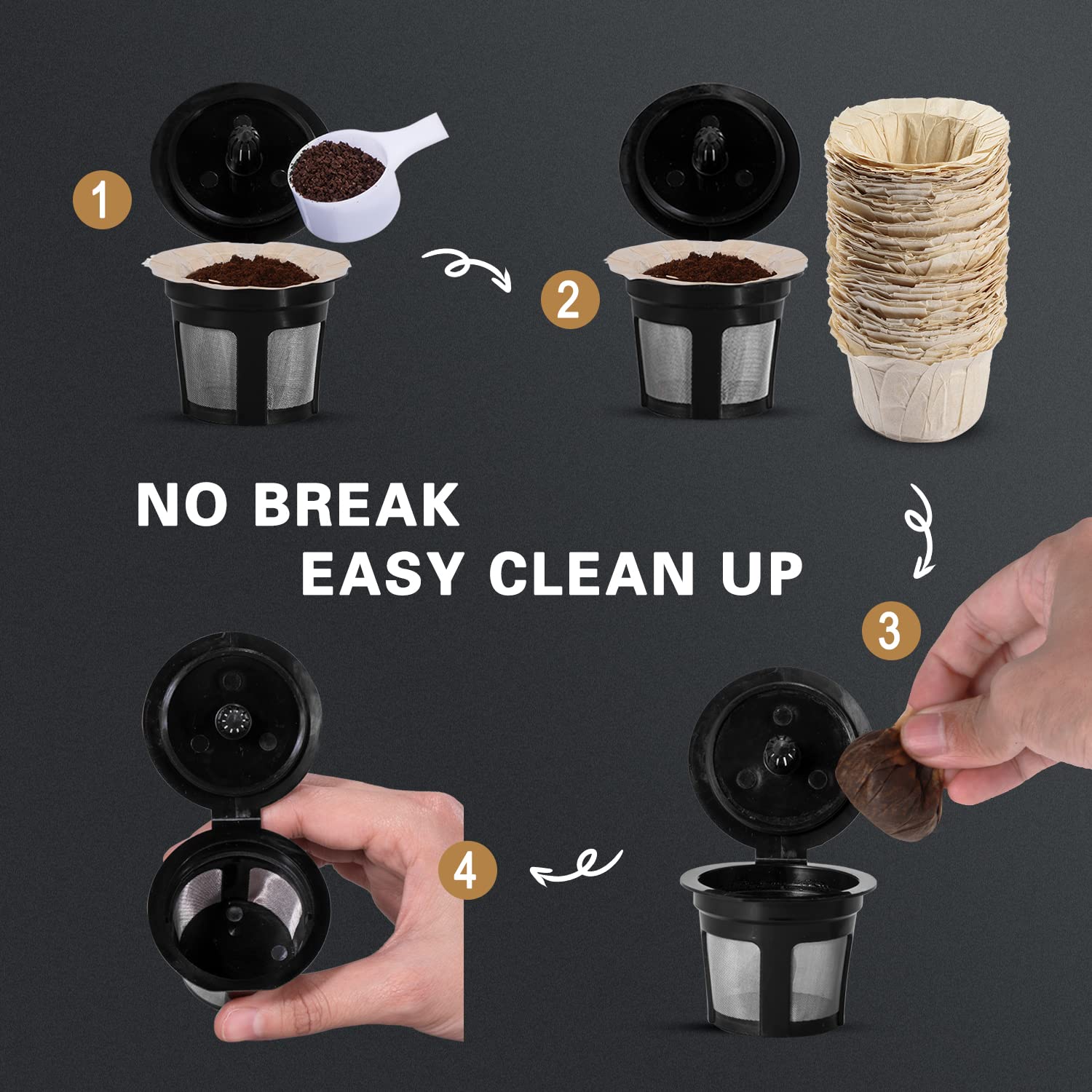 1

2

NO BREAK
EASY CLEAN UP

3

4