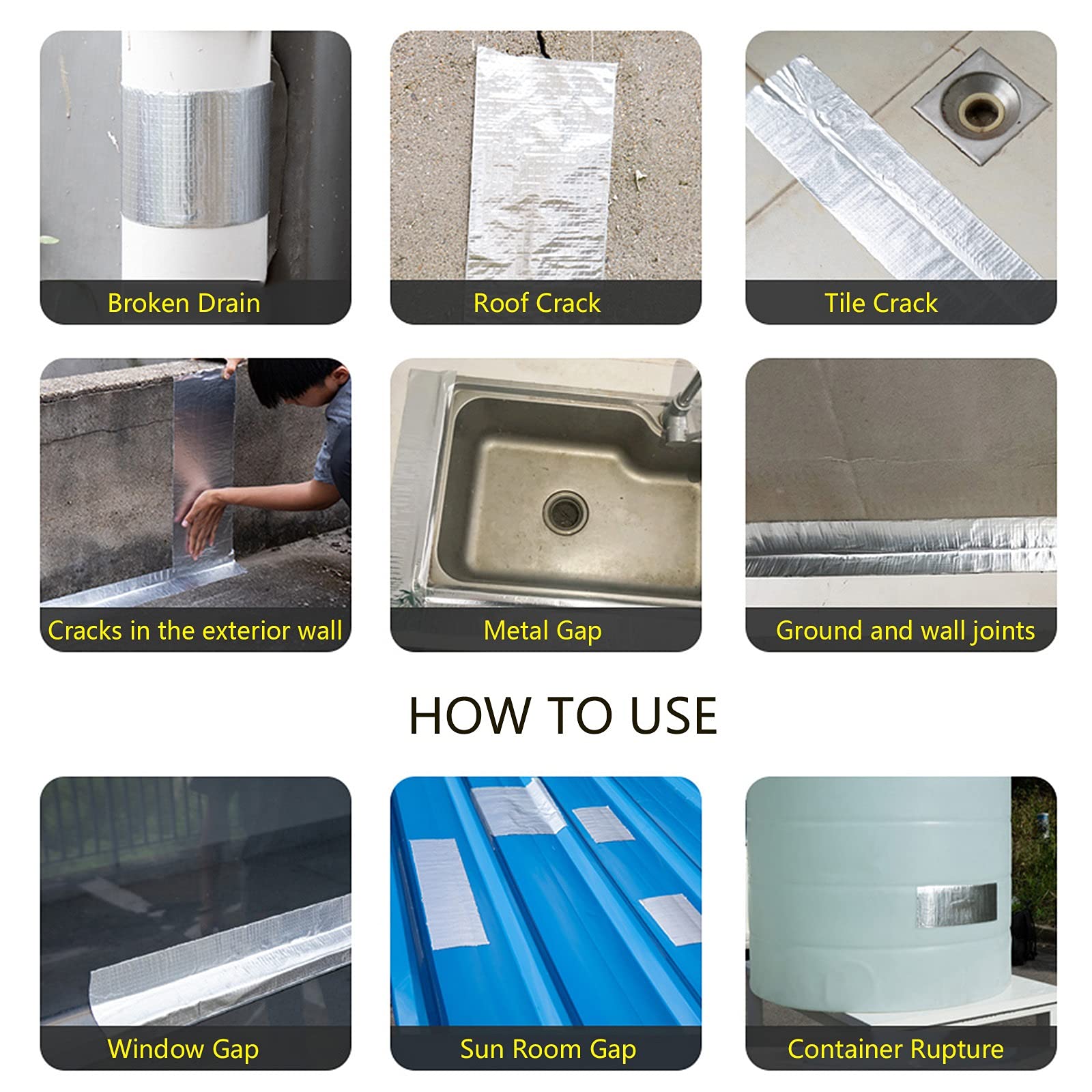 Broken Drain

Roof Crack

Tile Crack

Cracks in the exterior wall

Metal Gap

Ground and wall joints

HOW TO USE

Window Gap

Sun Room Gap

Container Rupture