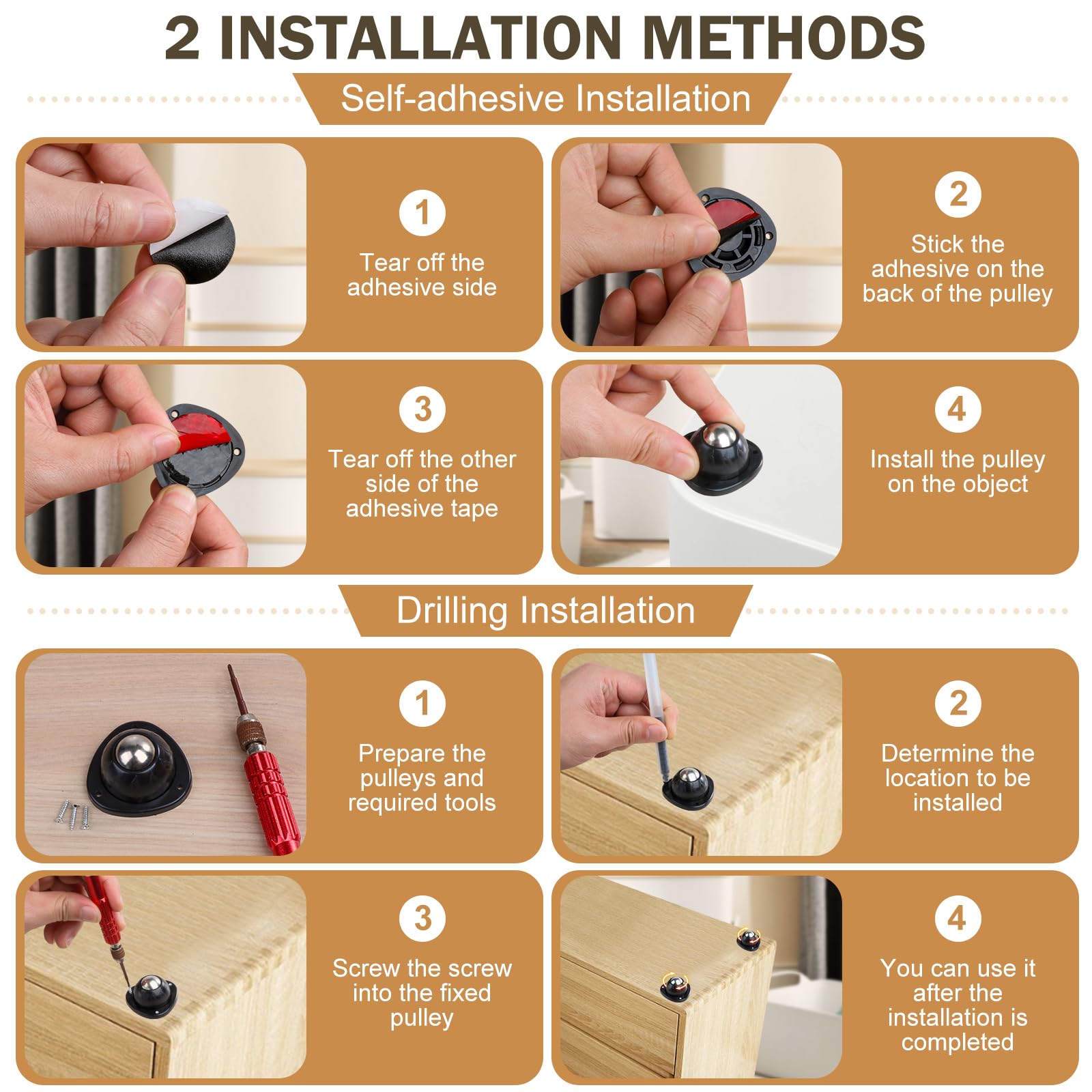 2 INSTALLATION METHODS

Self-adhesive Installation

1
Tear off the adhesive side

2
Stick the adhesive on the back of the pulley

3
Tear off the other side of the adhesive tape

4
Install the pulley on the object

Drilling Installation

1
Prepare the pulleys and required tools

2
Determine the location to be installed

3
Screw the screw into the fixed pulley

4
You can use it after the installation is completed