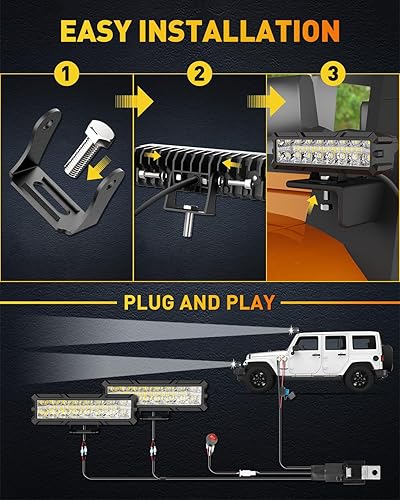 EASY INSTALLATION

1

2

3

PLUG AND PLAY