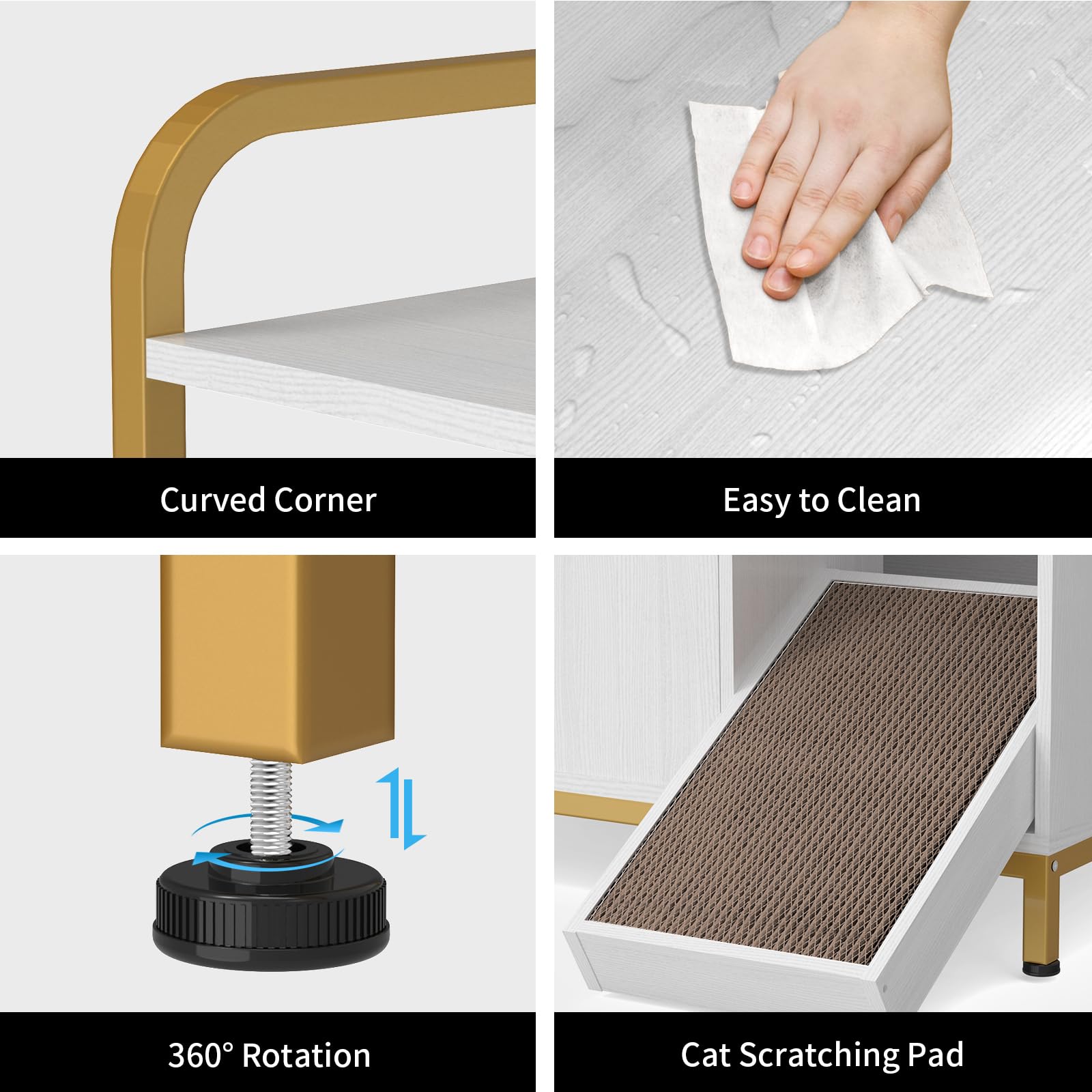 Curved Corner

Easy to Clean

360° Rotation

Cat Scratching Pad