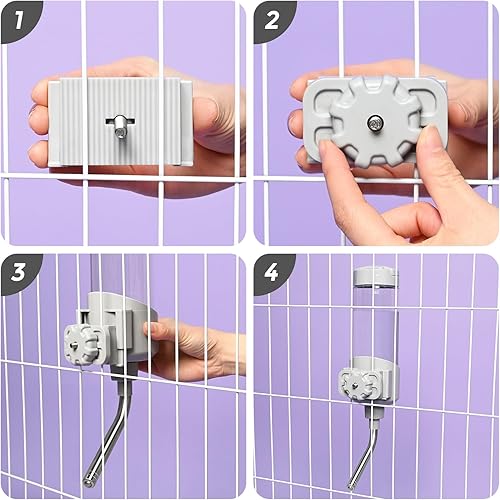 1

2

3

4