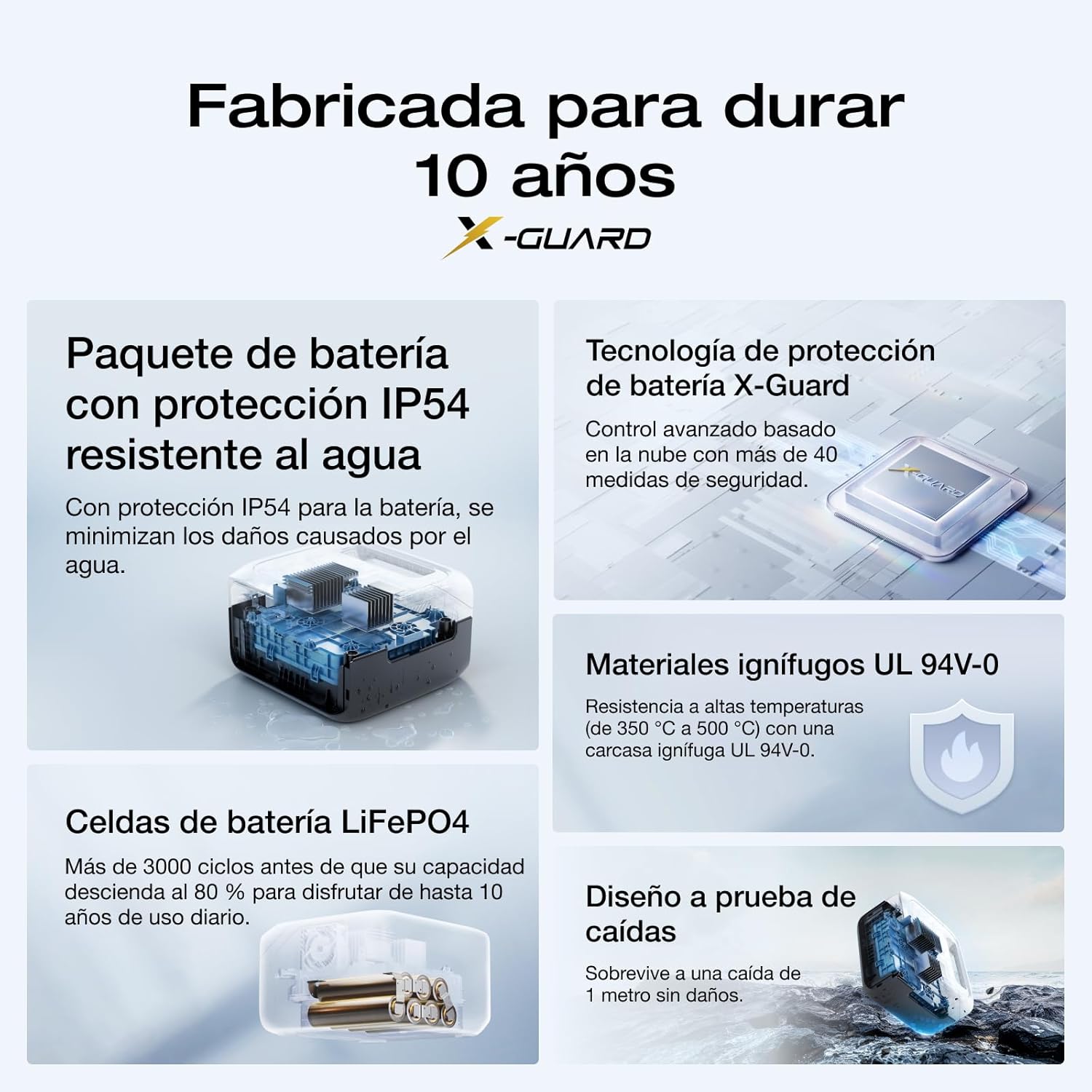 Fabricada para durar 10 años

X-GUARD

Paquete de batería con protección IP54 resistente al agua

Con protección IP54 para la batería, se minimizan los daños causados por el agua.

Celdas de batería LiFePO4

Más de 3000 ciclos antes de que su capacidad descienda al 80 % para disfrutar de hasta 10 años de uso diario.

Tecnología de protección de batería X-Guard

Control avanzado basado en la nube con más de 40 medidas de seguridad.

X-GUARD

Materiales ignífugos UL 94V-0

Resistencia a altas temperaturas (de 350 °C a 500 °C) con una carcasa ignífuga UL 94V-0.

Diseño a prueba de caídas

Sobrevive a una caída de 1 metro sin daños.