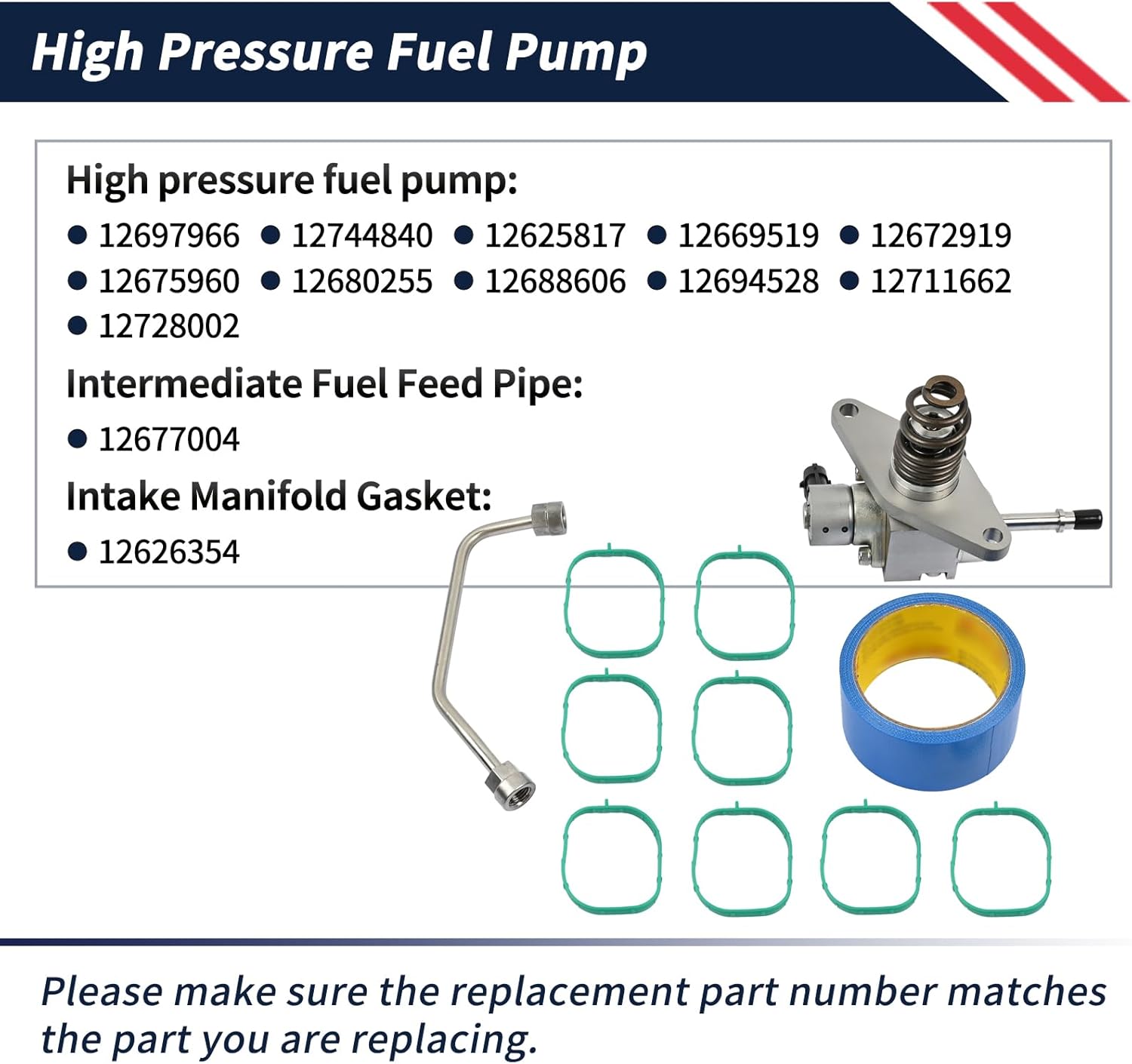 High Pressure Fuel Pump

High pressure fuel pump:

● 12697966 ● 12744840 ● 12625817 ● 12669519 ● 12672919
● 12675960 ● 12680255 ● 12688606 ● 12694528 ● 12711662
● 12728002

Intermediate Fuel Feed Pipe:

● 12677004

Intake Manifold Gasket:

● 12626354

Please make sure the replacement part number matches the part you are replacing.