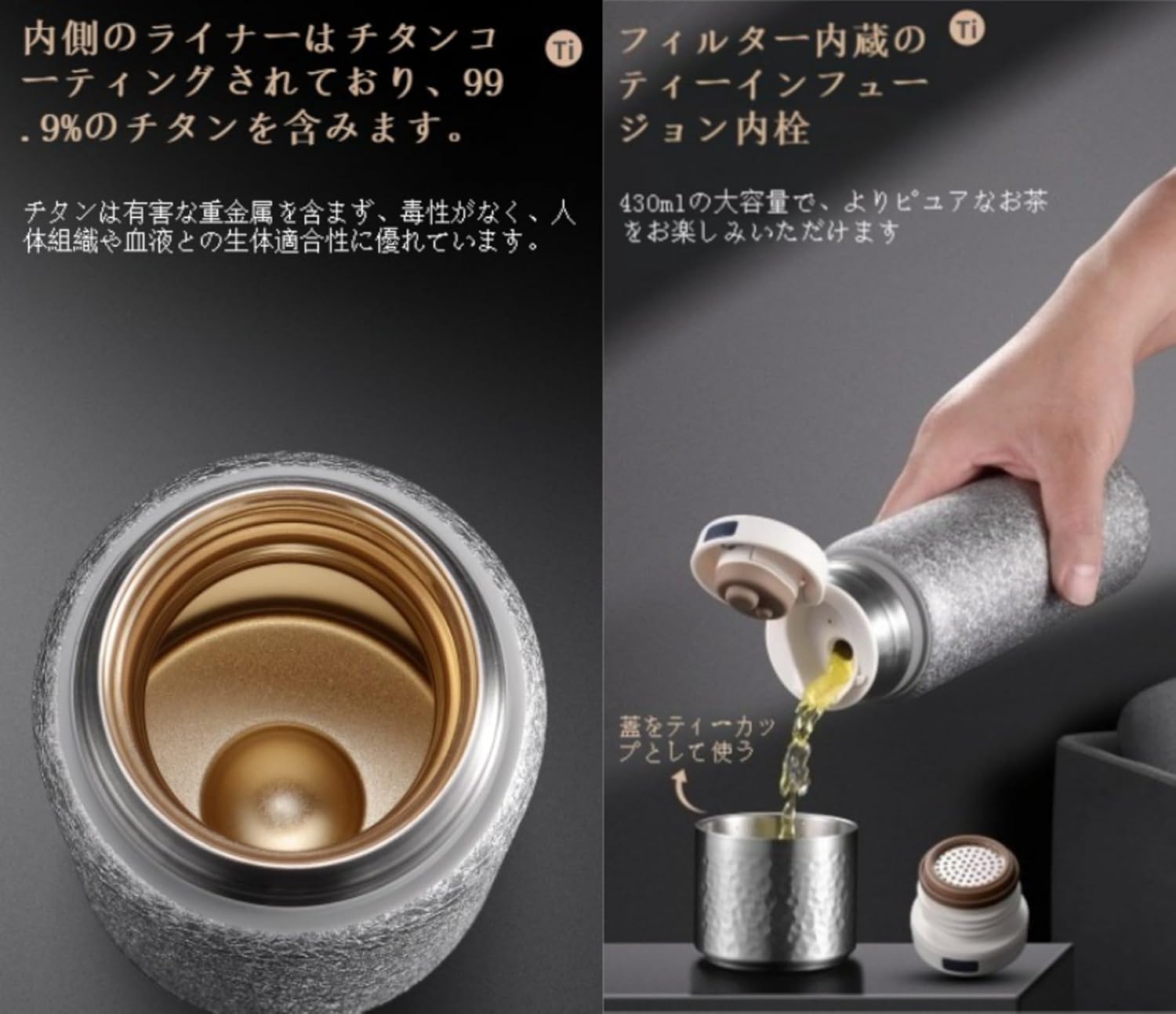 内側のライナーはチタンコーティングされており、99.9%のチタンを含みます。

Ti

チタンは有害な重金属を含まず、毒性がなく、人体組織や血液との生体適合性に優れています。

フィルター内蔵のティーインフュージョン内栓

Ti

430mlの大容量で、よりピュアなお茶をお楽しみいただけます

蓋をティーカップとして使う