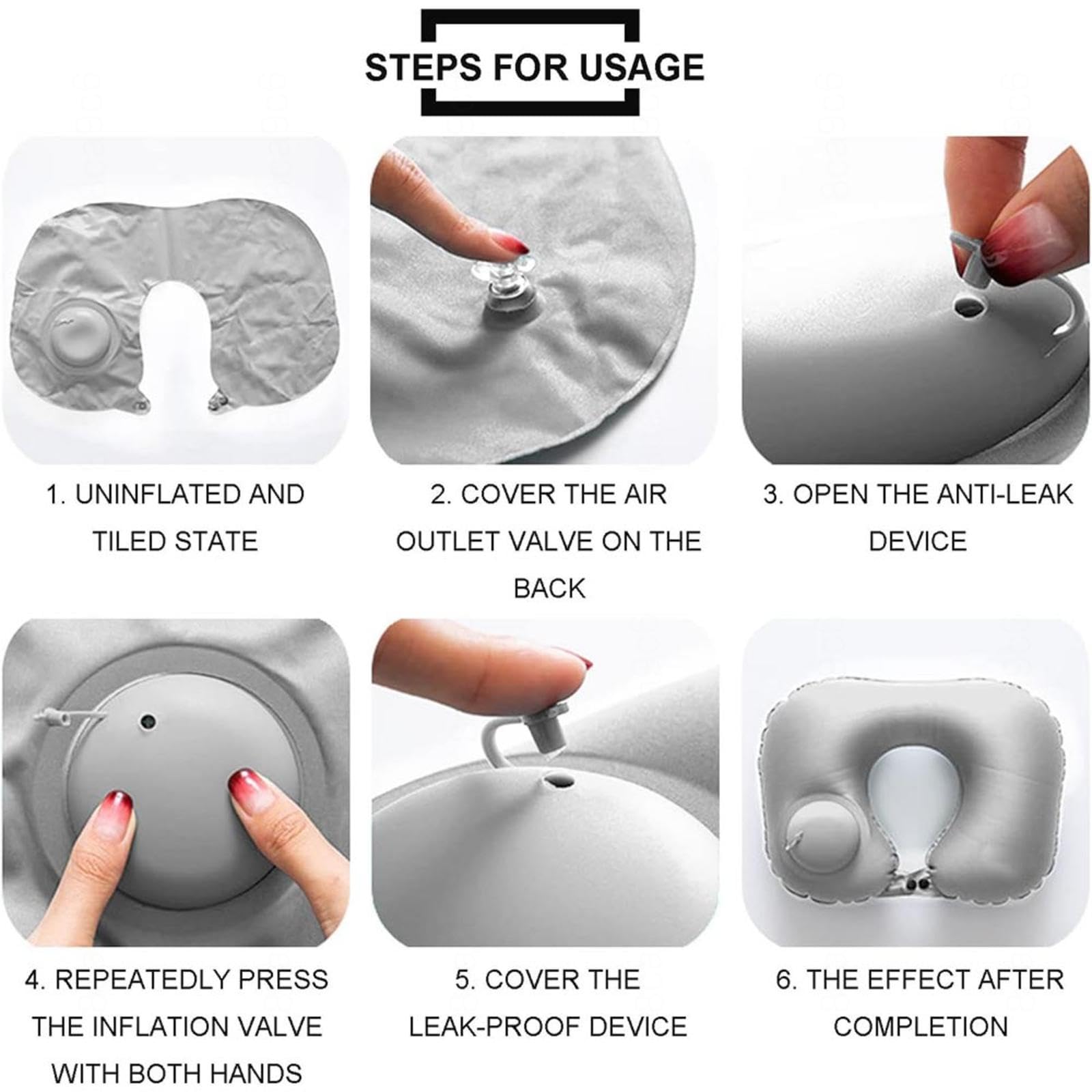 STEPS FOR USAGE

1. UNINFLATED AND TILED STATE

2. COVER THE AIR OUTLET VALVE ON THE BACK

3. OPEN THE ANTI-LEAK DEVICE

4. REPEATEDLY PRESS THE INFLATION VALVE WITH BOTH HANDS

5. COVER THE LEAK-PROOF DEVICE

6. THE EFFECT AFTER COMPLETION