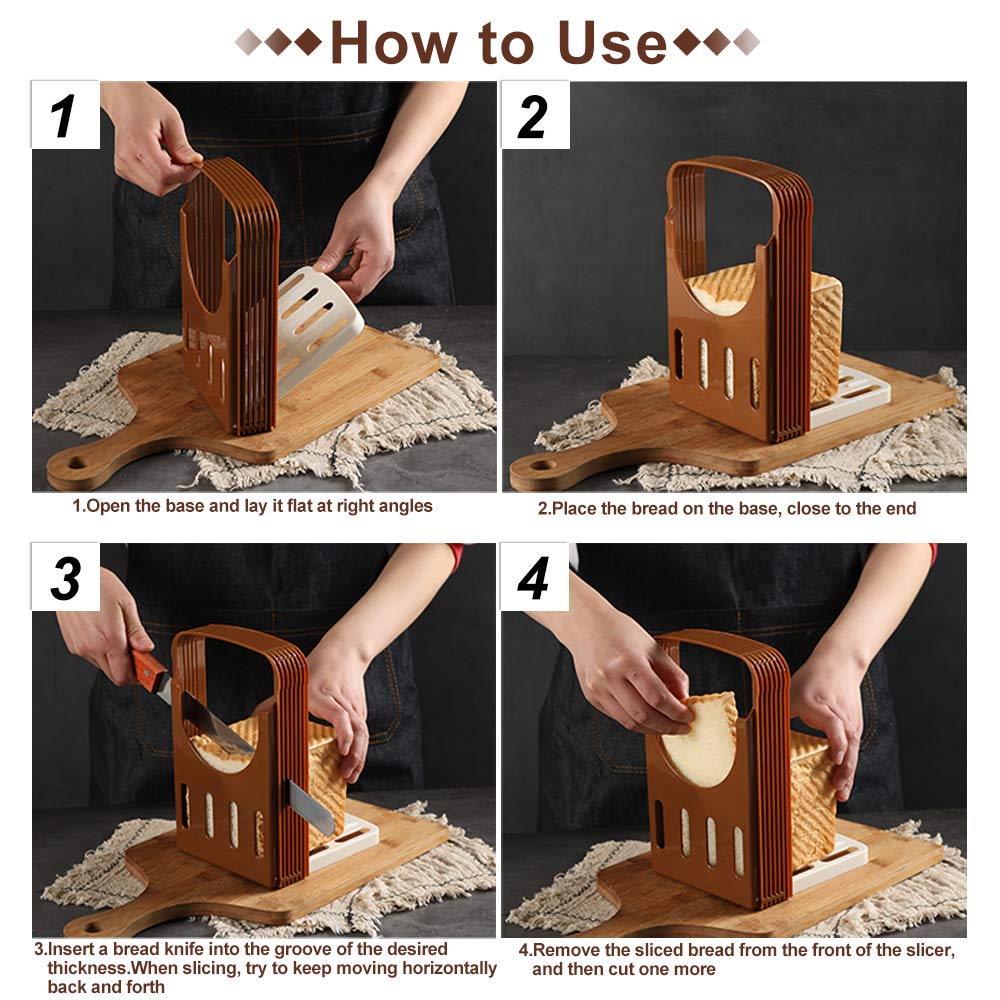 How to Use

1

1.Open the base and lay it flat at right angles

2

2.Place the bread on the base, close to the end

3

3.Insert a bread knife into the groove of the desired thickness.When slicing, try to keep moving horizontally back and forth

4

4.Remove the sliced bread from the front of the slicer, and then cut one more