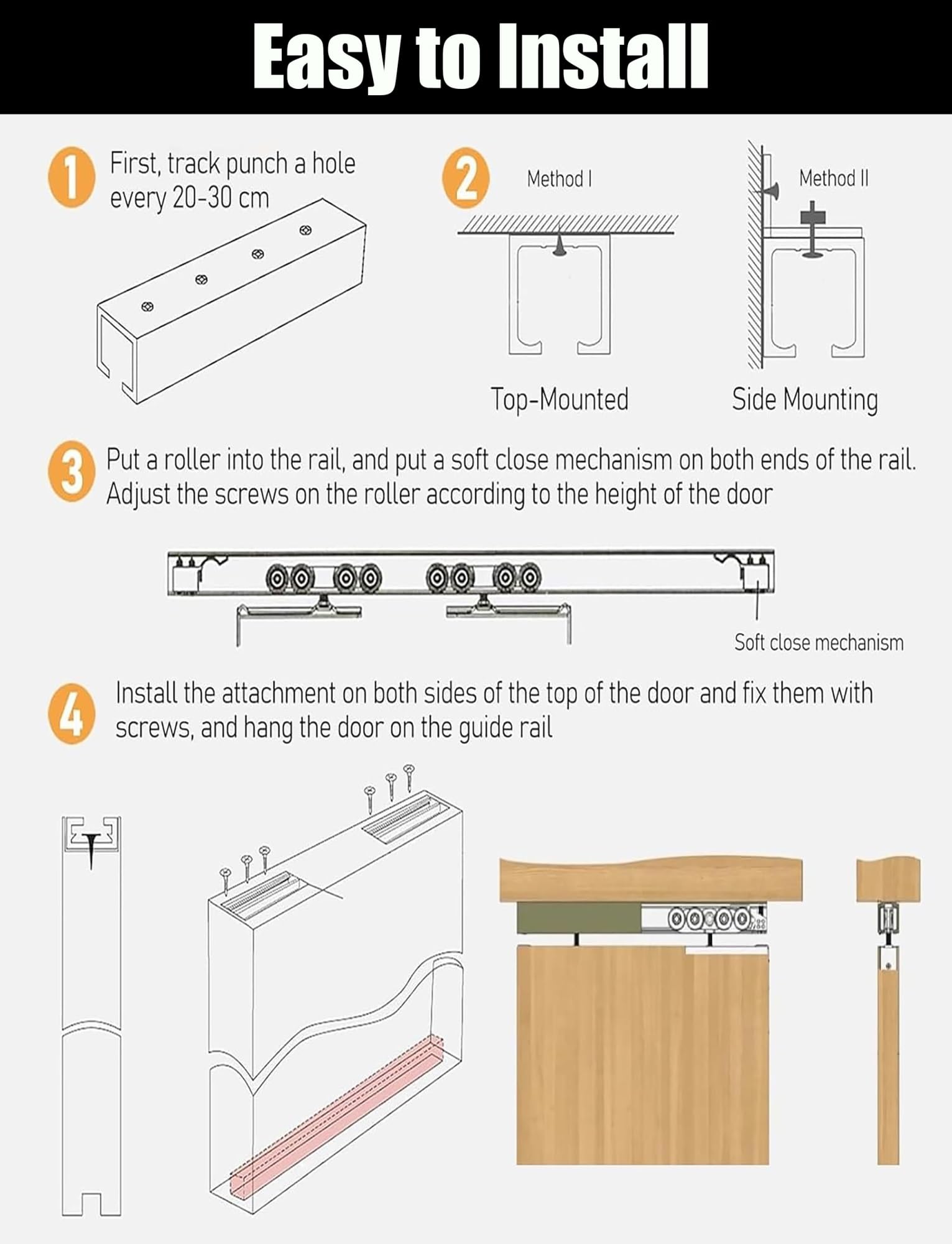 Easy to Install

1 First, track punch a hole every 20-30 cm

2 Method I

Method II

Top-Mounted

Side Mounting

3 Put a roller into the rail, and put a soft close mechanism on both ends of the rail. Adjust the screws on the roller according to the height of the door

Soft close mechanism

4 Install the attachment on both sides of the top of the door and fix them with screws, and hang the door on the guide rail