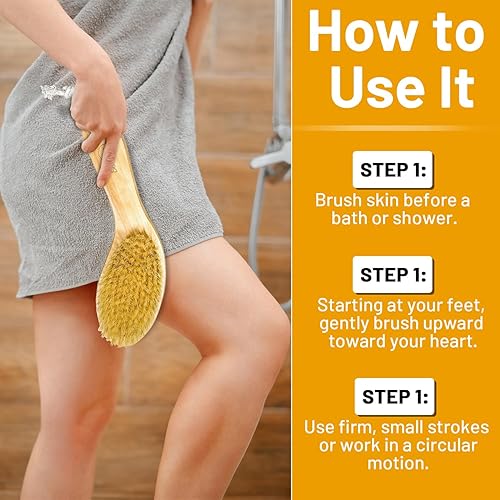 How to Use It

STEP 1:

Brush skin before a bath or shower.

STEP 1:

Starting at your feet, gently brush upward toward your heart.

STEP 1:

Use firm, small strokes or work in a circular motion.