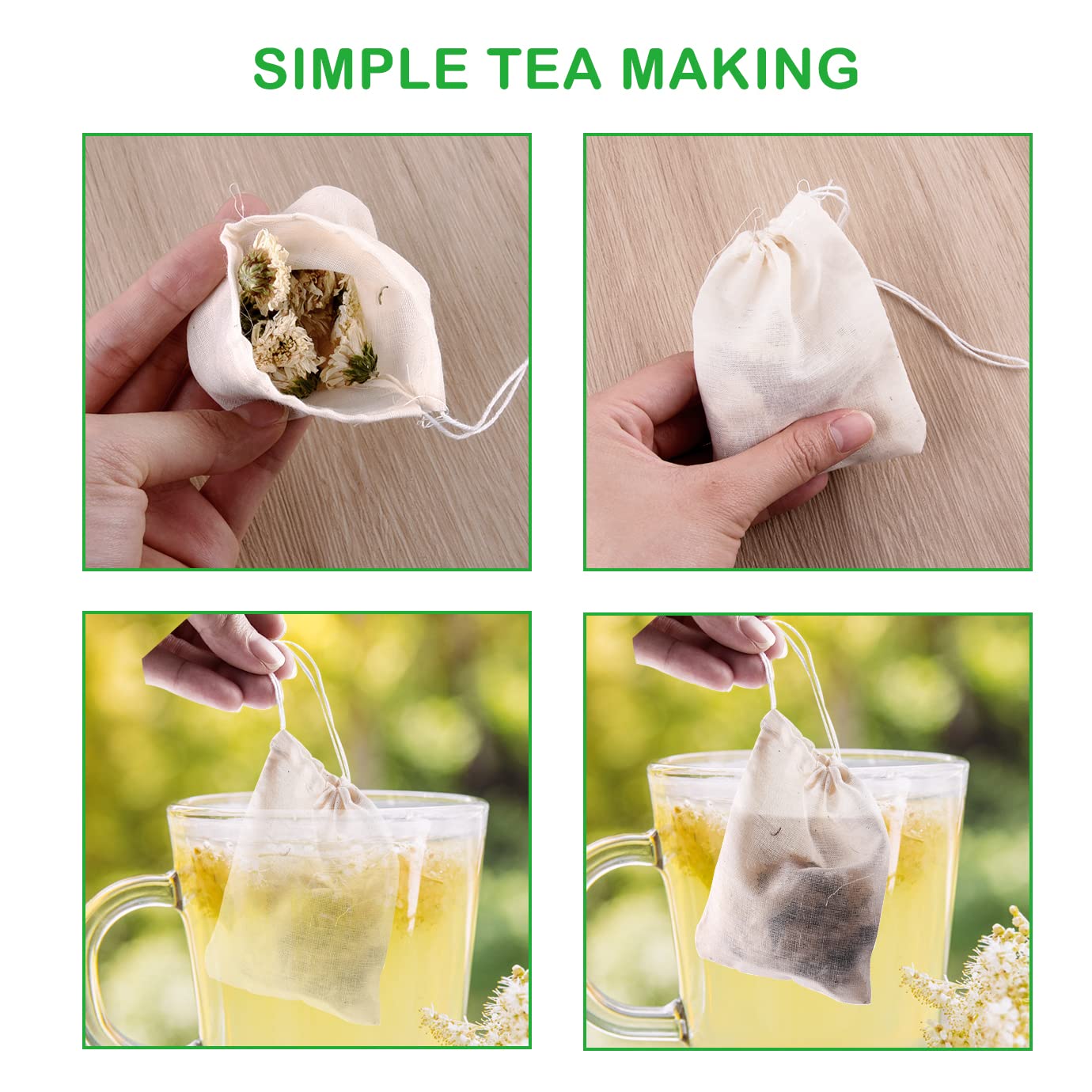 SIMPLE TEA MAKING