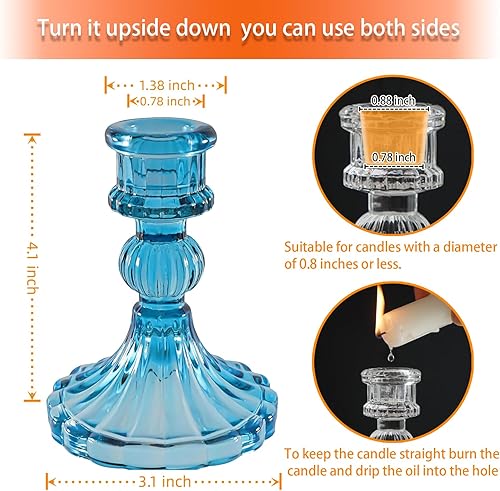 Turn it upside down you can use both sides

1.38 inch
0.78 inch

4.1 inch

3.1 inch

0.88 inch
0.78 inch

Suitable for candles with a diameter of 0.8 inches or less.

To keep the candle straight burn the candle and drip the oil into the hole