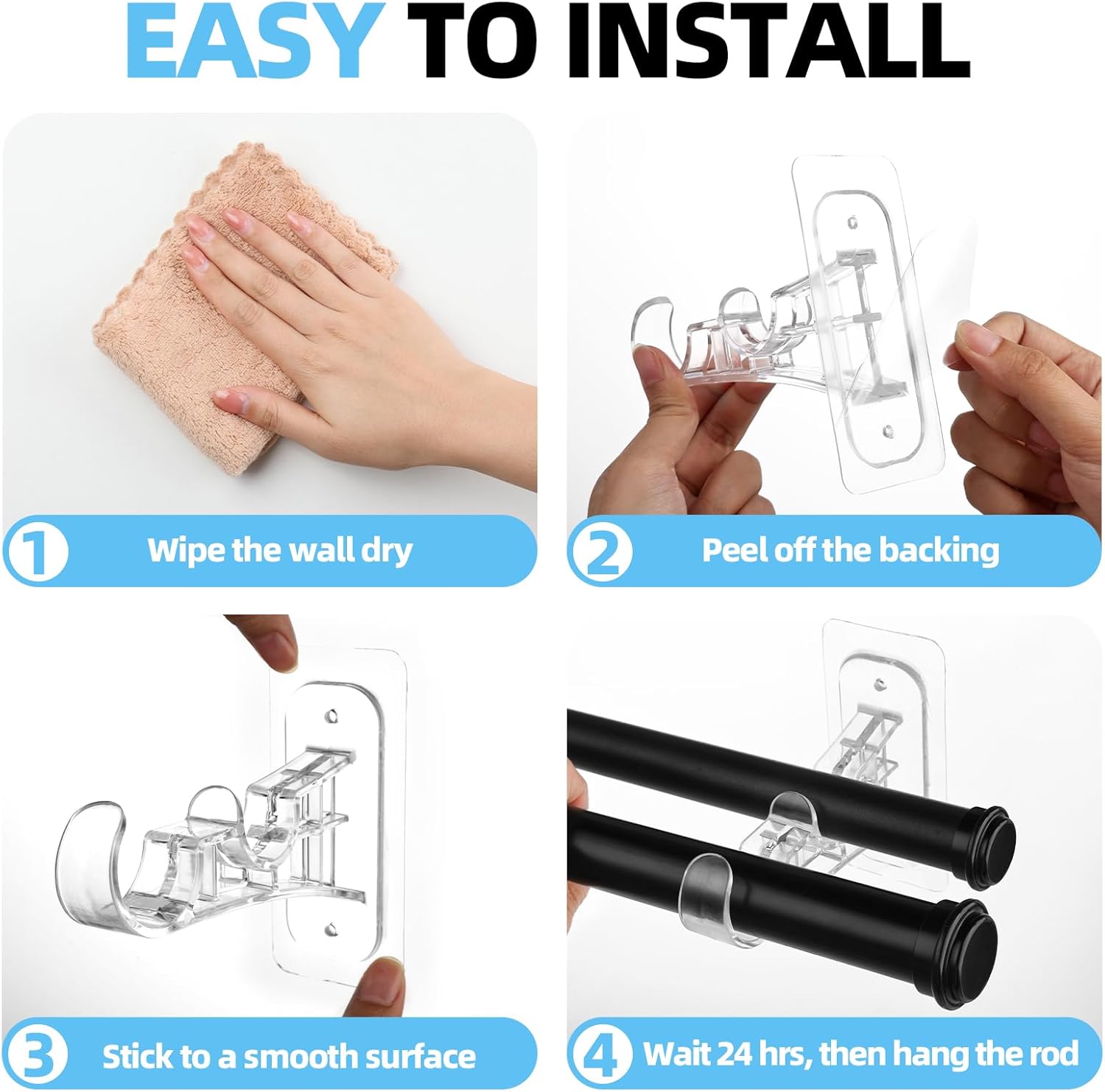 EASY TO INSTALL

1 Wipe the wall dry

2 Peel off the backing

3 Stick to a smooth surface

4 Wait 24 hrs, then hang the rod