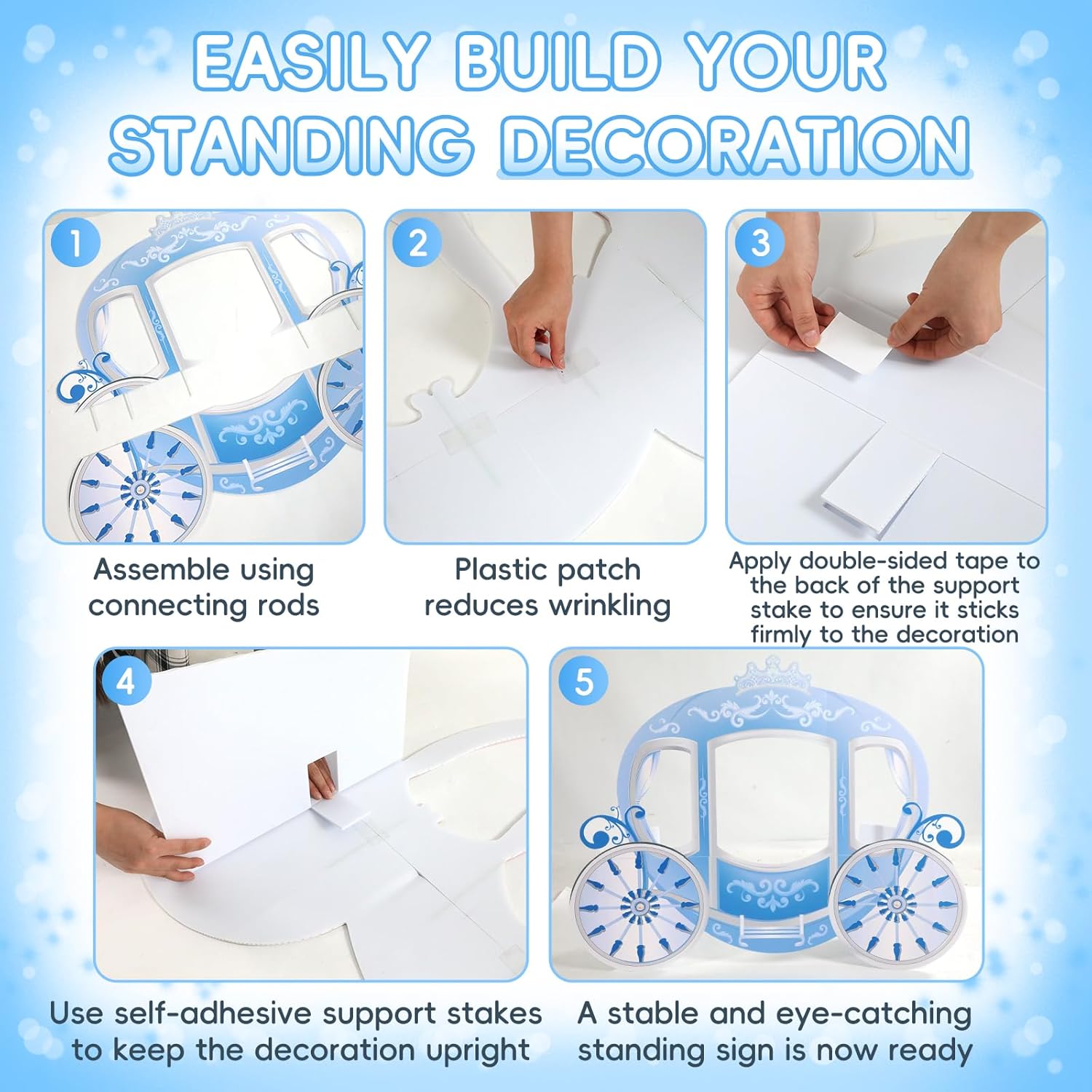 EASILY BUILD YOUR STANDING DECORATION

1

Assemble using connecting rods

2

Plastic patch reduces wrinkling

3

Apply double-sided tape to the back of the support stake to ensure it sticks firmly to the decoration

4

Use self-adhesive support stakes to keep the decoration upright

5

A stable and eye-catching standing sign is now ready