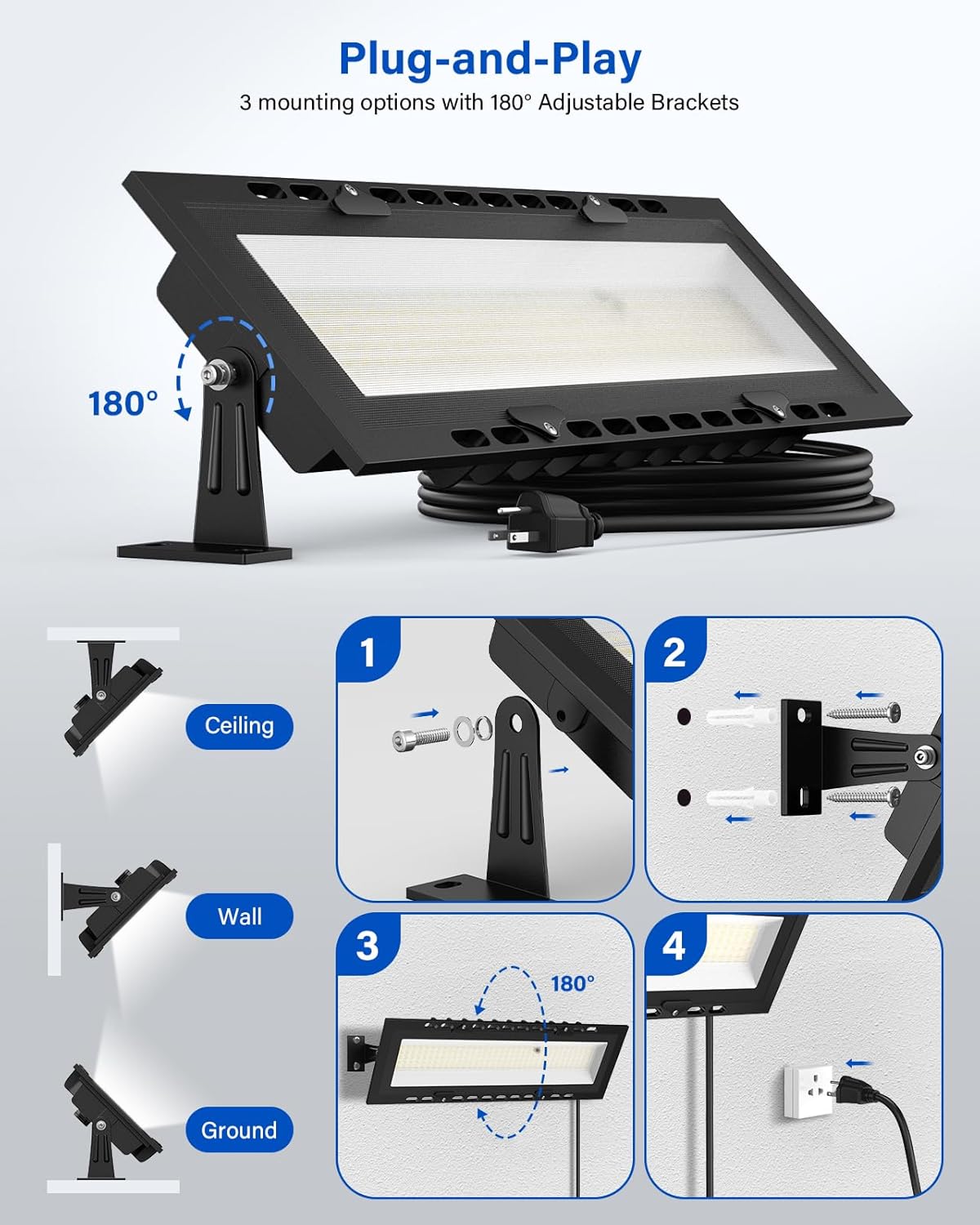 Plug-and-Play
3 mounting options with 180° Adjustable Brackets

180°

Ceiling

Wall

Ground

1

2

3

180°

4