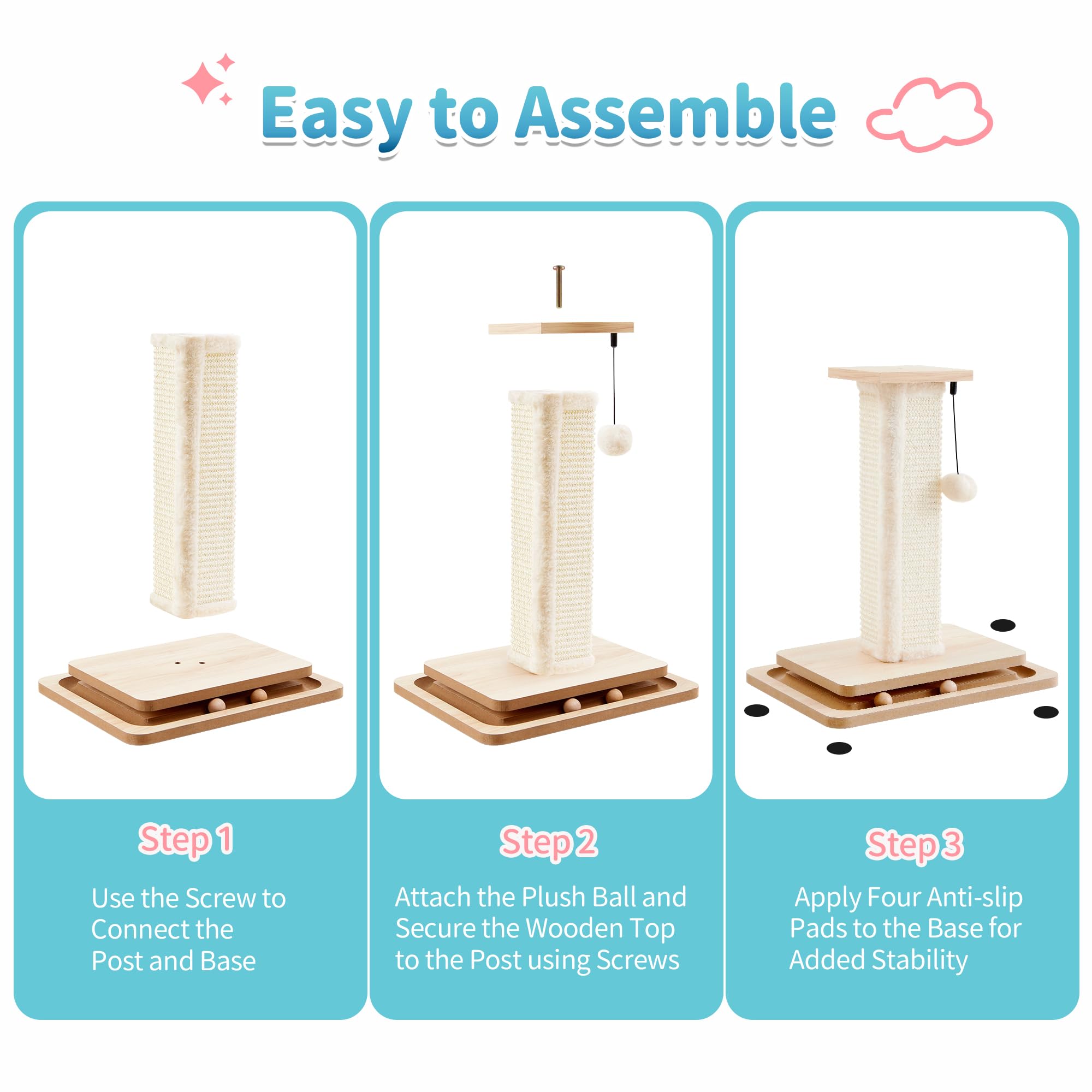 Easy to Assemble

Step 1

Use the Screw to Connect the Post and Base

Step 2

Attach the Plush Ball and Secure the Wooden Top to the Post using Screws

Step 3

Apply Four Anti-slip Pads to the Base for Added Stability