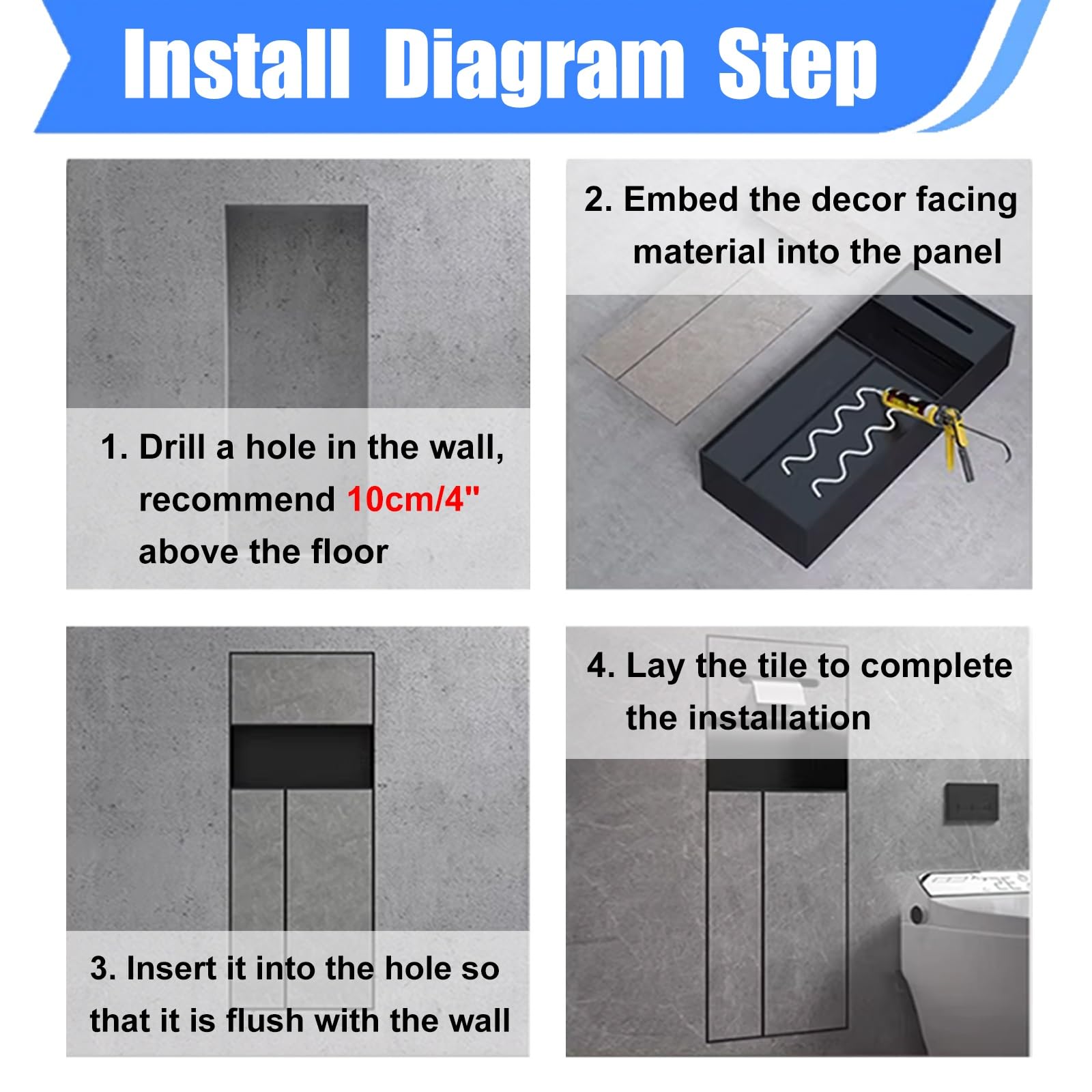 Install Diagram Step

1. Drill a hole in the wall, recommend 10cm/4" above the floor

2. Embed the decor facing material into the panel

3. Insert it into the hole so that it is flush with the wall

4. Lay the tile to complete the installation