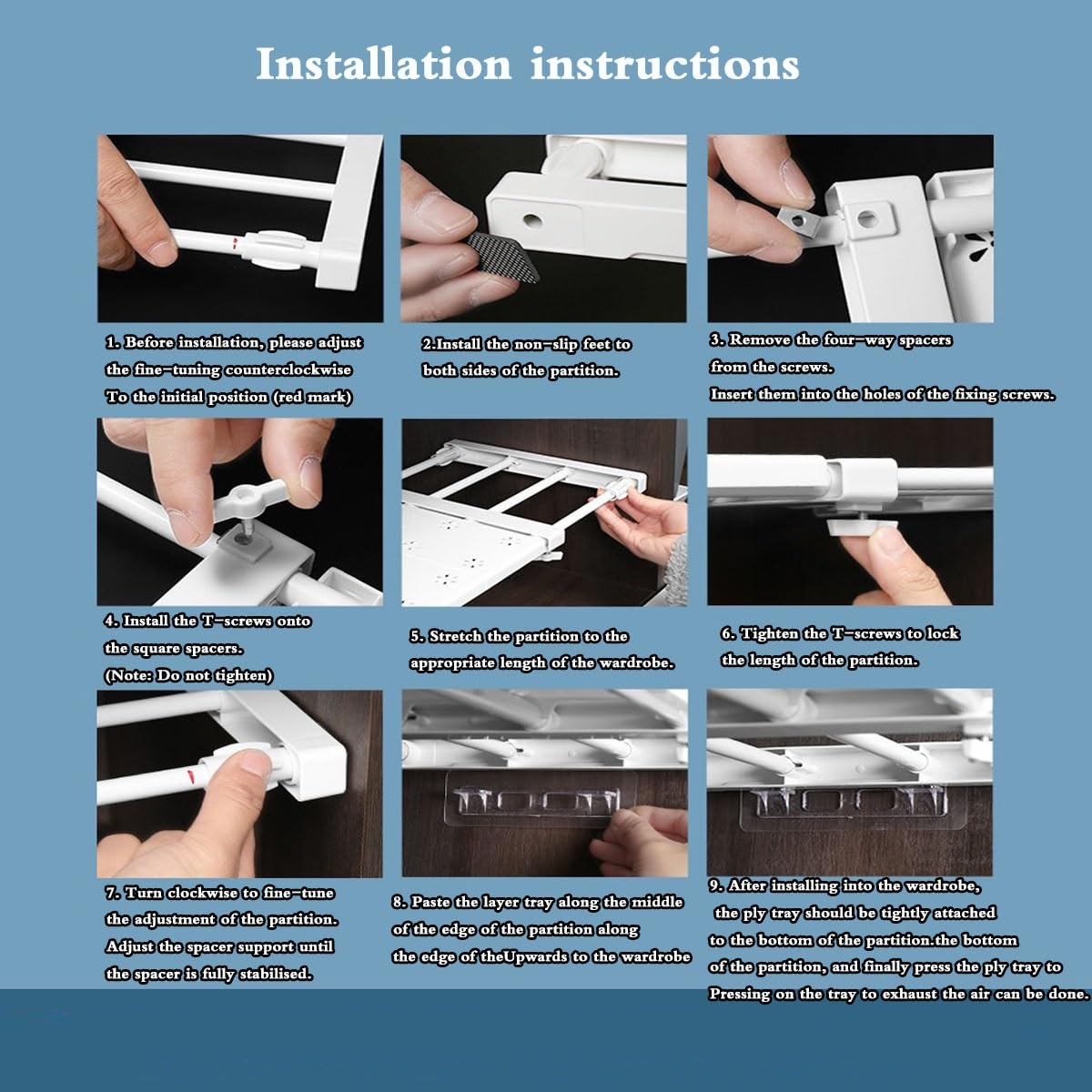 Installation instructions

1. Before installation, please adjust the fine-tuning counterclockwise To the initial position (red mark)

2.Install the non-slip feet to both sides of the partition.

3. Remove the four-way spacers from the screws.
Insert them into the holes of the fixing screws.

4. Install the T-screws onto the square spacers.
(Note: Do not tighten)

5. Stretch the partition to the appropriate length of the wardrobe.

6. Tighten the T-screws to lock the length of the partition.

7. Turn clockwise to fine-tune the adjustment of the partition. Adjust the spacer support until the spacer is fully stabilised.

8. Paste the layer tray along the middle of the edge of the partition along the edge of theUpwards to the wardrobe

9. After installing into the wardrobe, the ply tray should be tightly attached to the bottom of the partition.the bottom of the partition, and finally press the ply tray to Pressing on the tray to exhaust the air can be done.