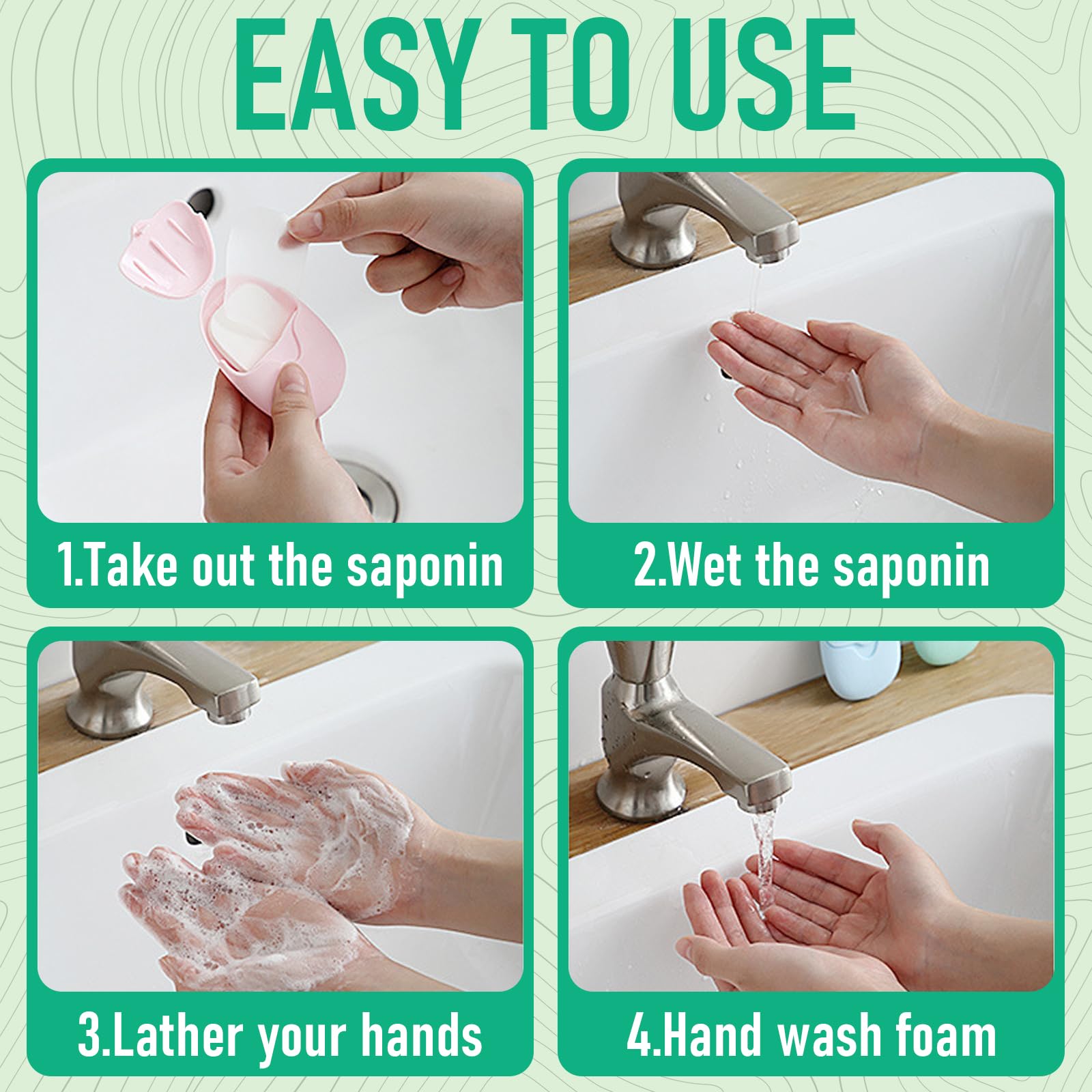 EASY TO USE

1.Take out the saponin

2.Wet the saponin

3.Lather your hands

4.Hand wash foam