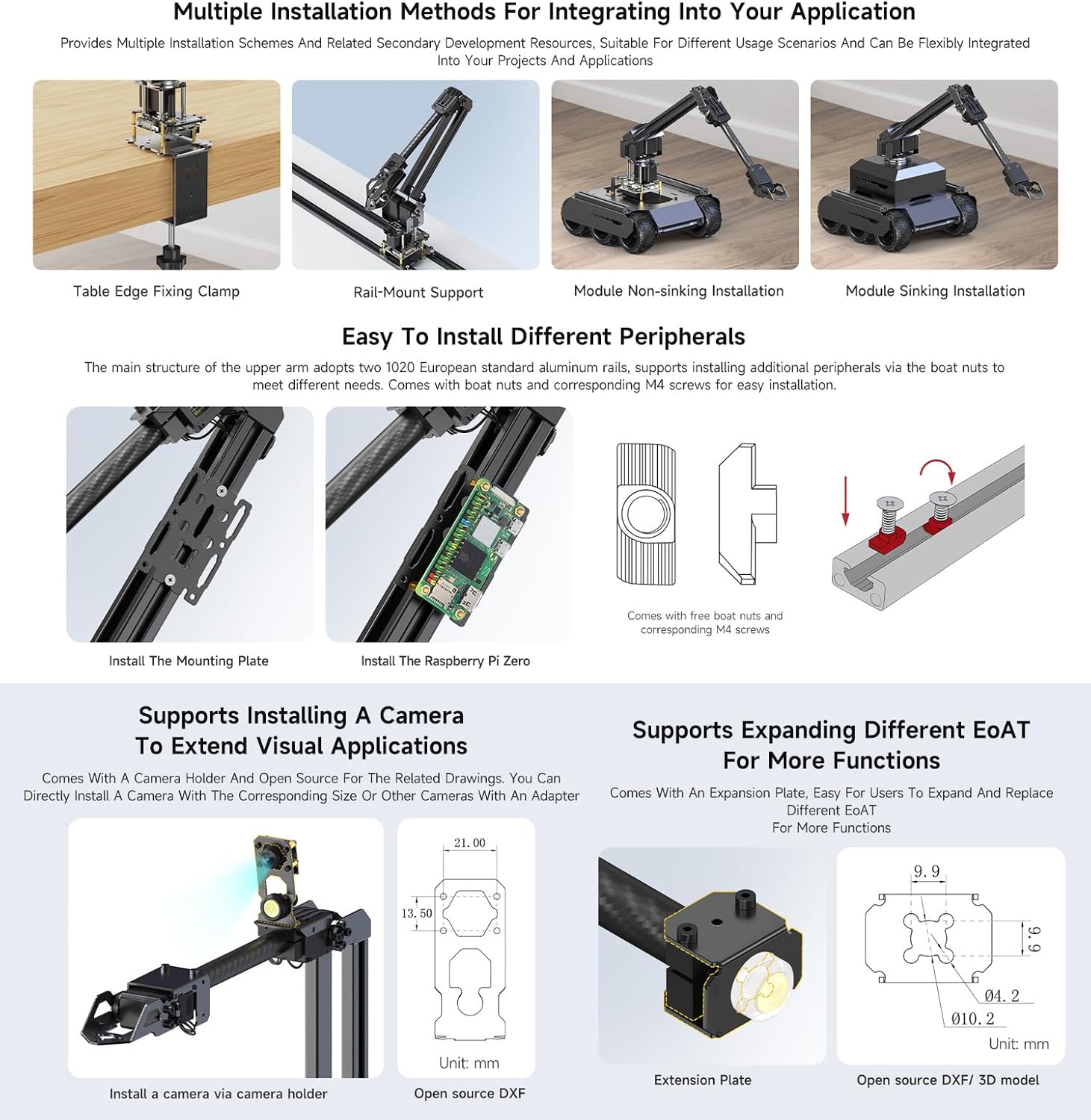 Multiple Installation Methods For Integrating Into Your Application

Provides Multiple Installation Schemes And Related Secondary Development Resources, Suitable For Different Usage Scenarios And Can Be Flexibly Integrated Into Your Projects And Applications

Table Edge Fixing Clamp

Rail-Mount Support

Module Non-sinking Installation

Module Sinking Installation

Easy To Install Different Peripherals

The main structure of the upper arm adopts two 1020 European standard aluminum rails, supports installing additional peripherals via the boat nuts to meet different needs. Comes with boat nuts and corresponding M4 screws for easy installation.

Install The Mounting Plate

Install The Raspberry Pi Zero

Comes with free boat nuts and corresponding M4 screws

Supports Installing A Camera To Extend Visual Applications

Comes With A Camera Holder And Open Source For The Related Drawings. You Can Directly Install A Camera With The Corresponding Size Or Other Cameras With An Adapter

21.00

13.50

Unit: mm

Install a camera via camera holder

Open source DXF

Supports Expanding Different EoAT For More Functions

Comes With An Expansion Plate, Easy For Users To Expand And Replace Different EoAT For More Functions

9.9

9.9

Ø4.2

Ø10.2

Unit: mm

Extension Plate

Open source DXF/ 3D model