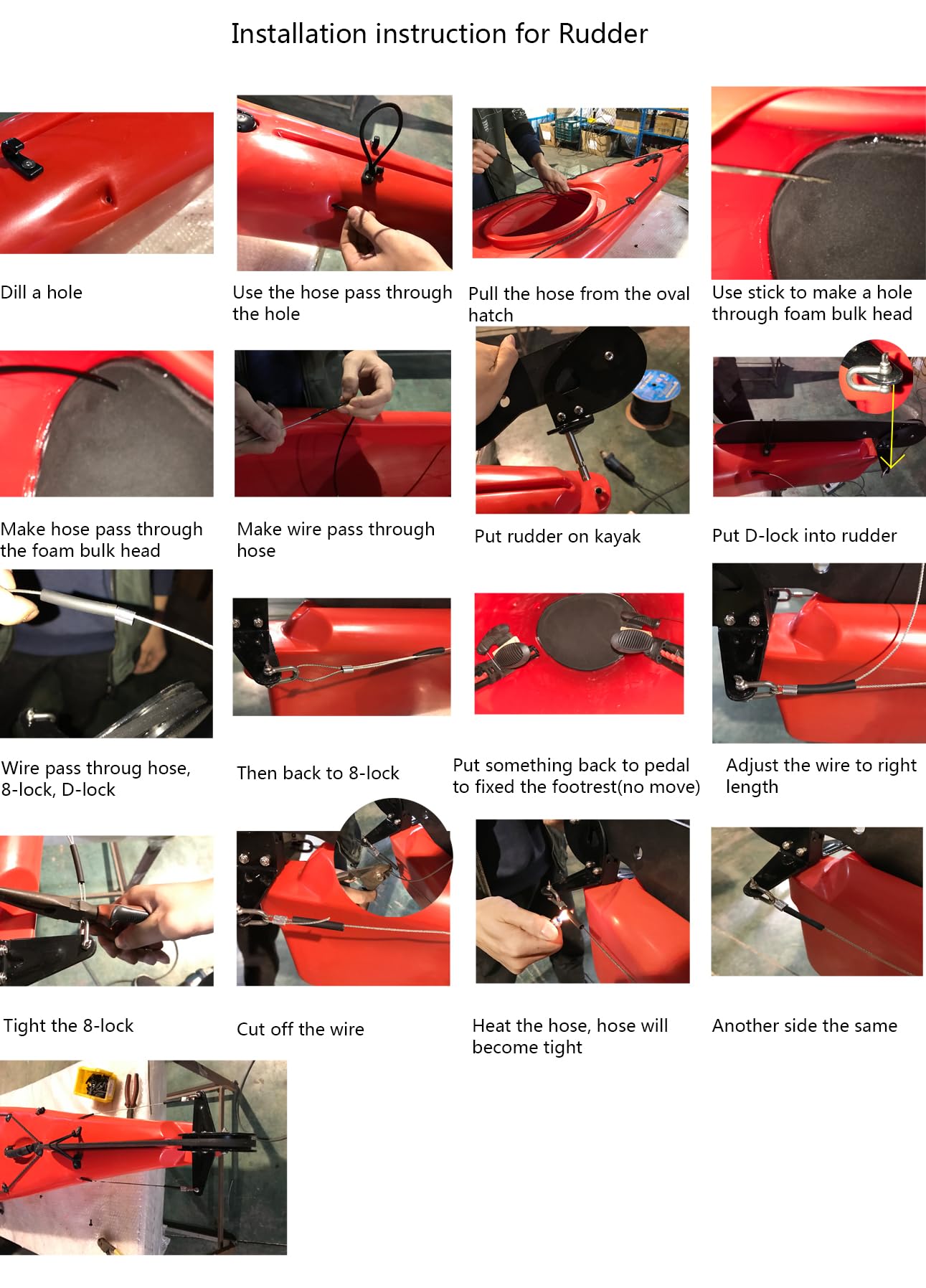 Installation instruction for Rudder

Dill a hole

Use the hose pass through the hole

Pull the hose from the oval hatch

Use stick to make a hole through foam bulk head

Make hose pass through the foam bulk head

Make wire pass through hose

Put rudder on kayak

Put D-lock into rudder

Wire pass throug hose, 8-lock, D-lock

Then back to 8-lock

Put something back to pedal to fixed the footrest(no move)

Adjust the wire to right length

Tight the 8-lock

Cut off the wire

Heat the hose, hose will become tight

Another side the same